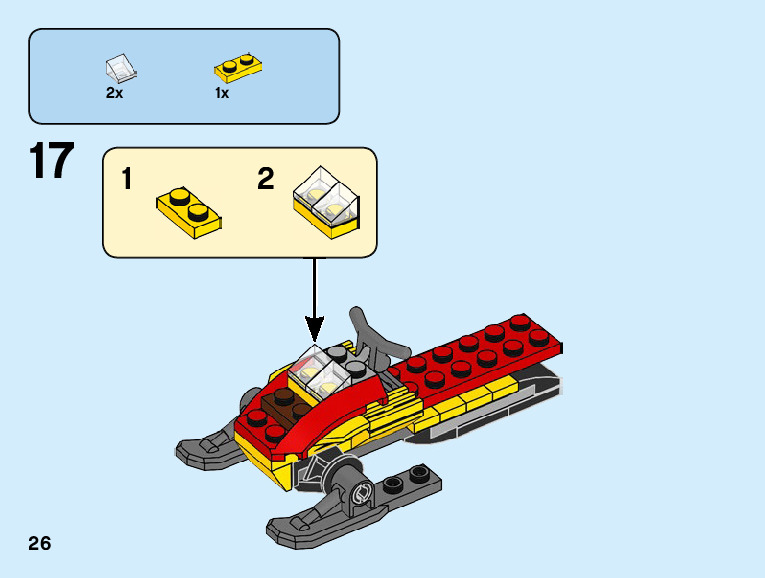 2x

1x

17

1

2

26