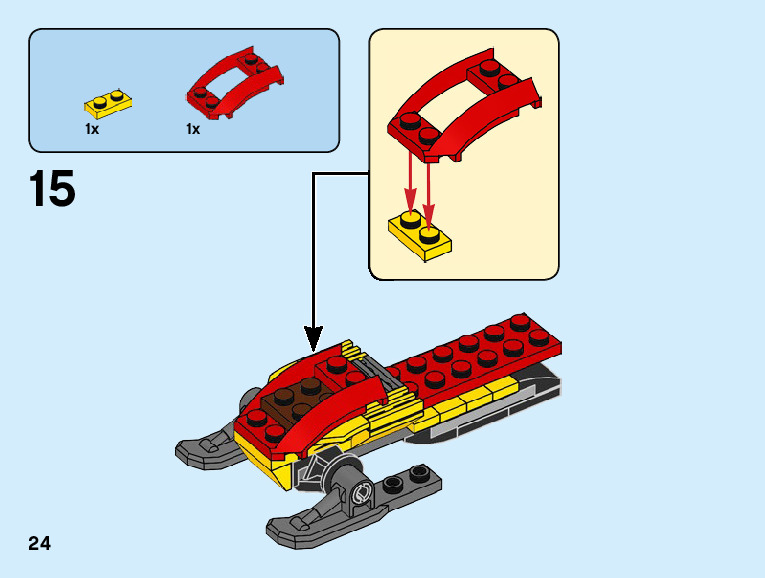 1x
1x

15

24