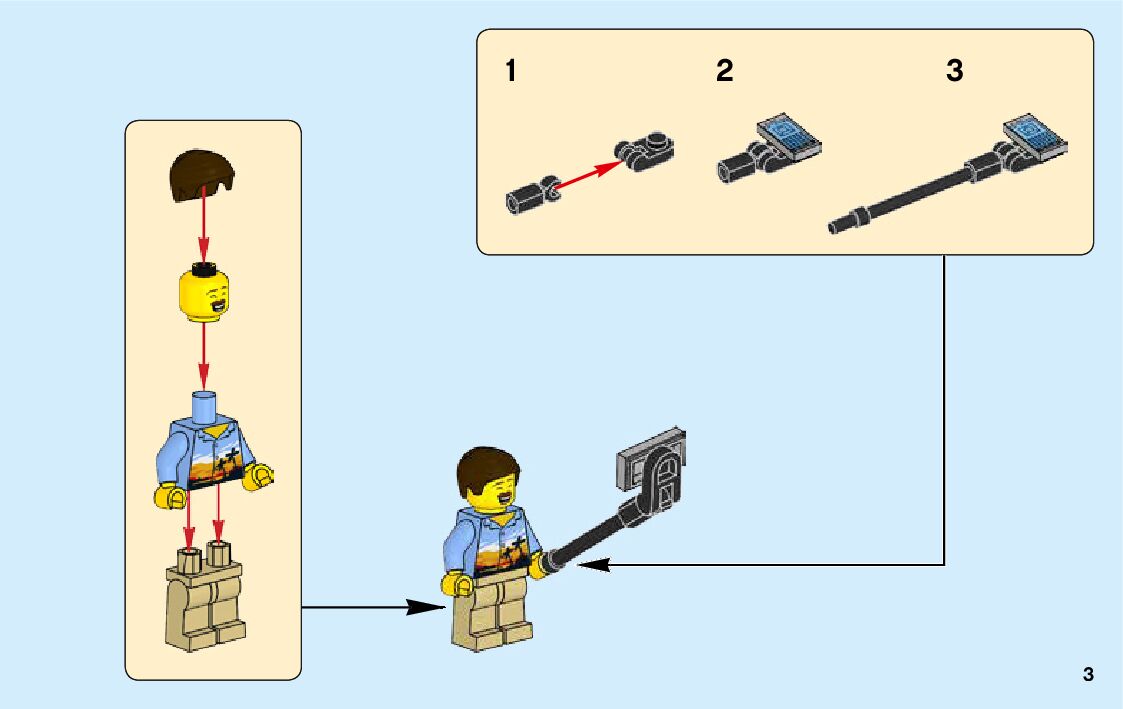 1

2

3

3