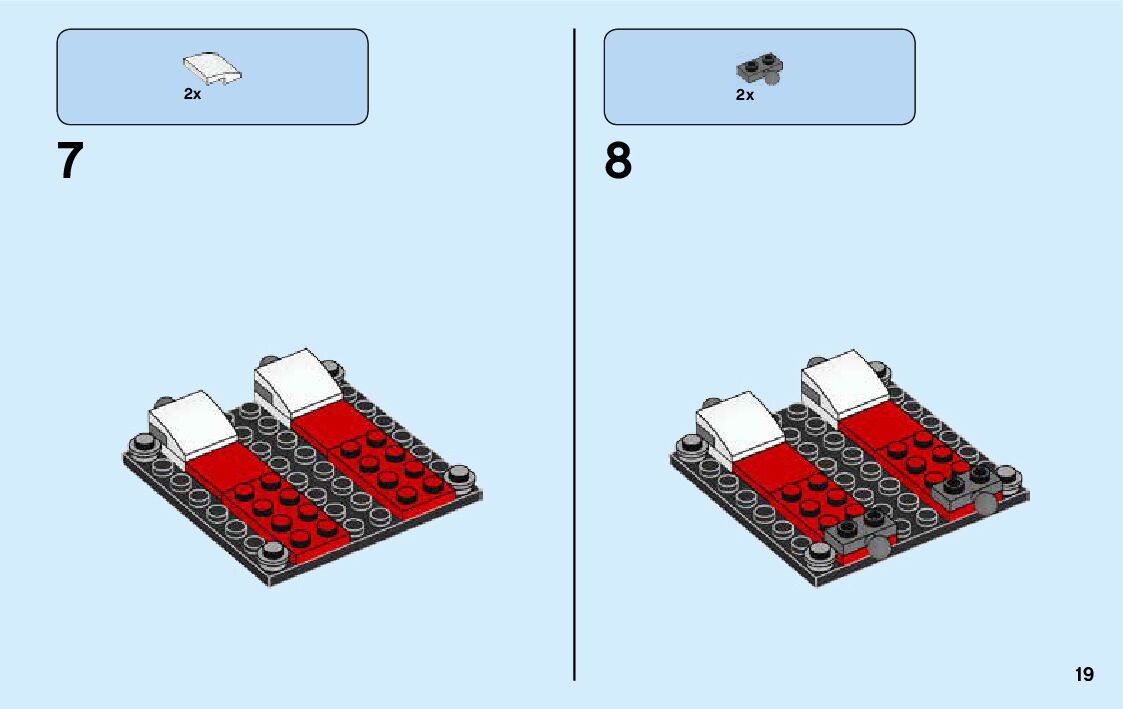 2x

7

2x

8

19