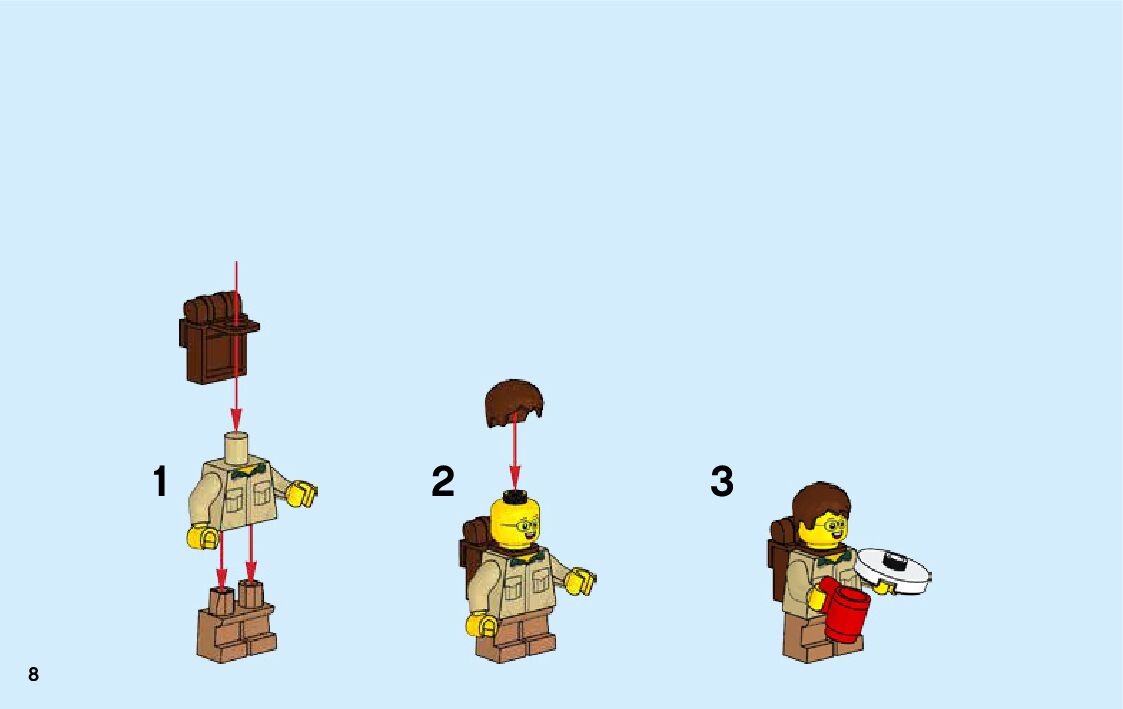 1

2

3

8