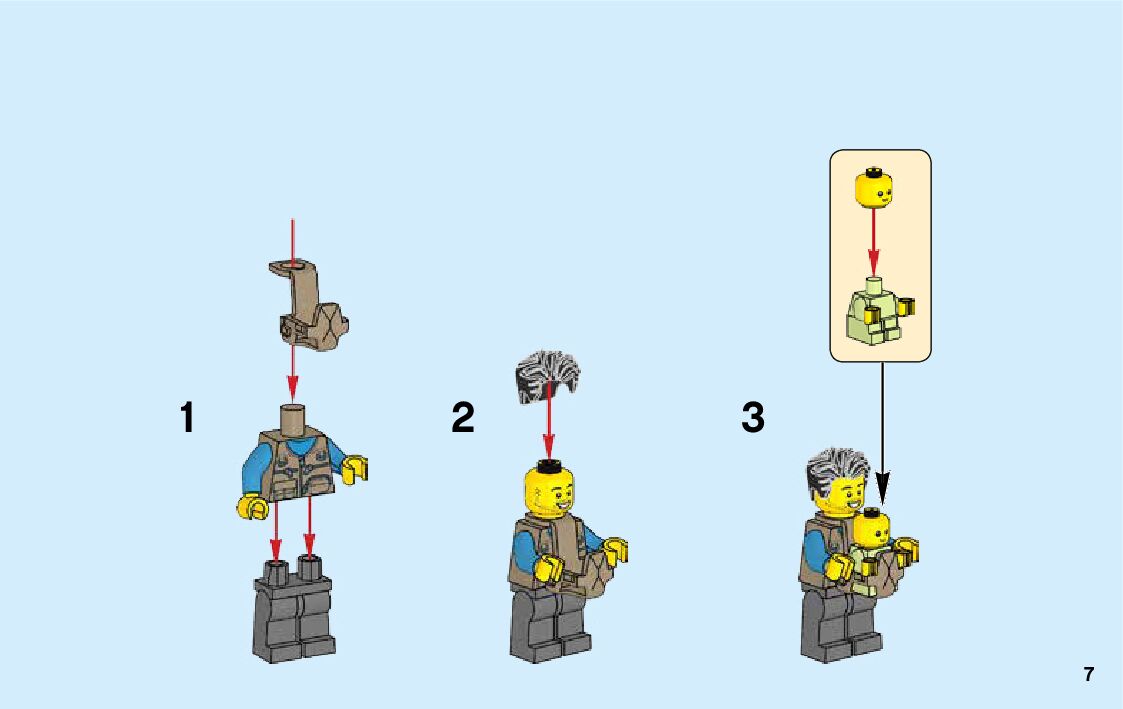 1

2

3

7