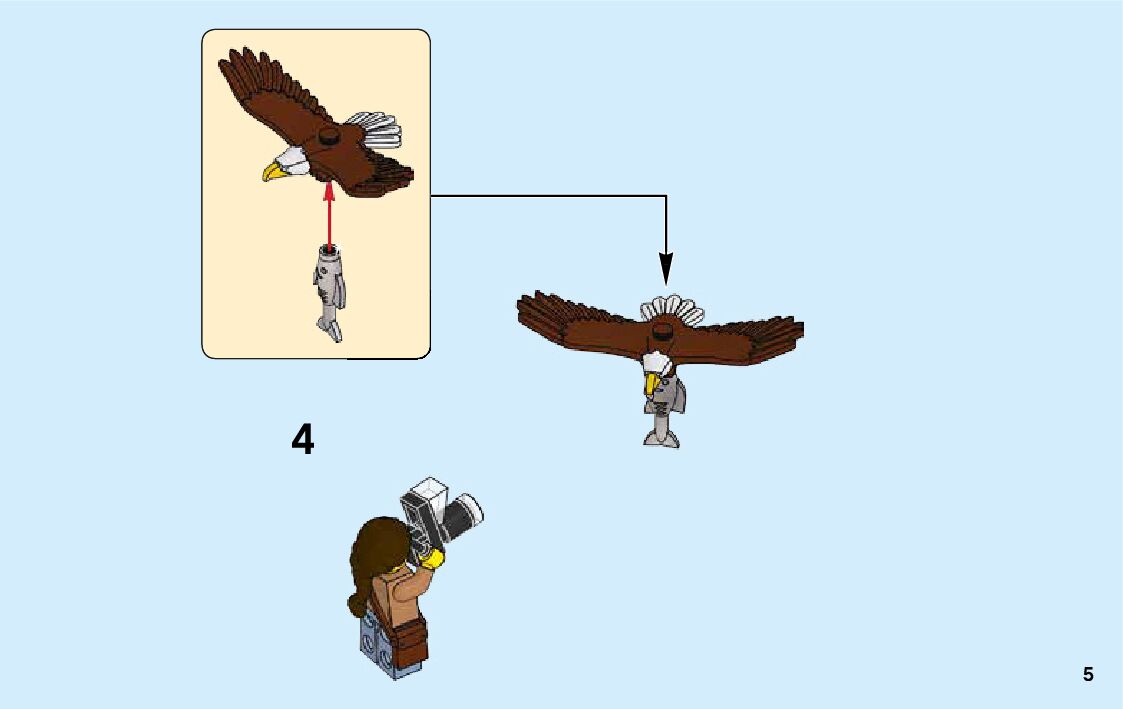 4

5