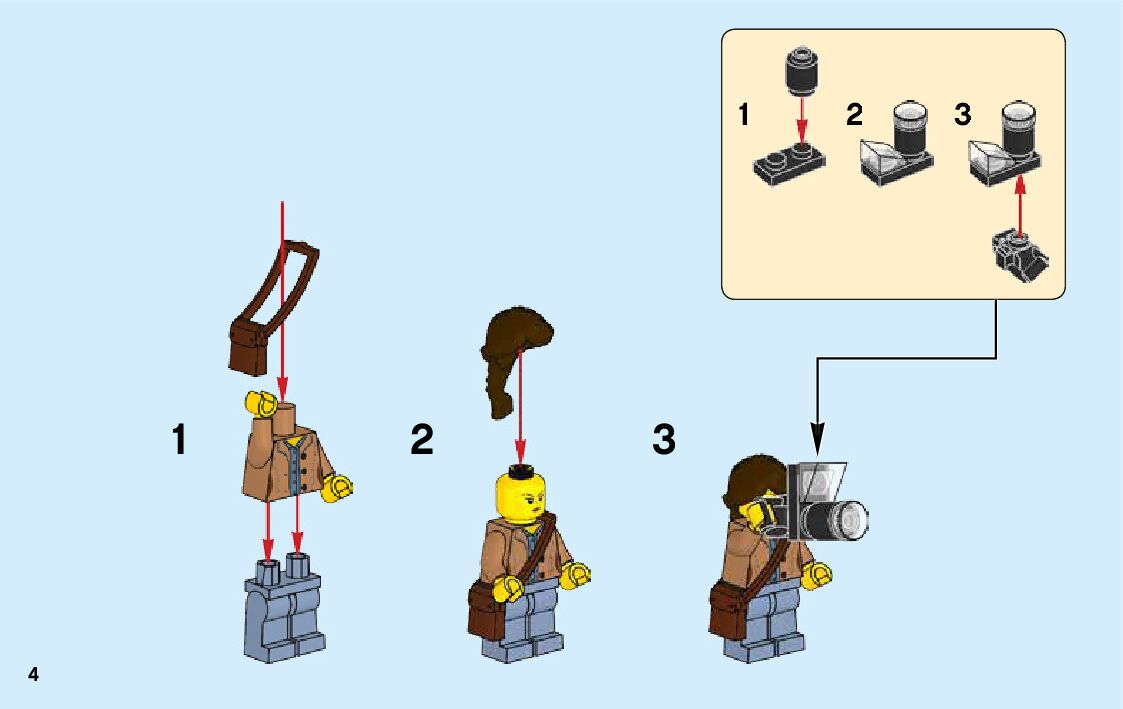 1 2 3

1

2

3

4