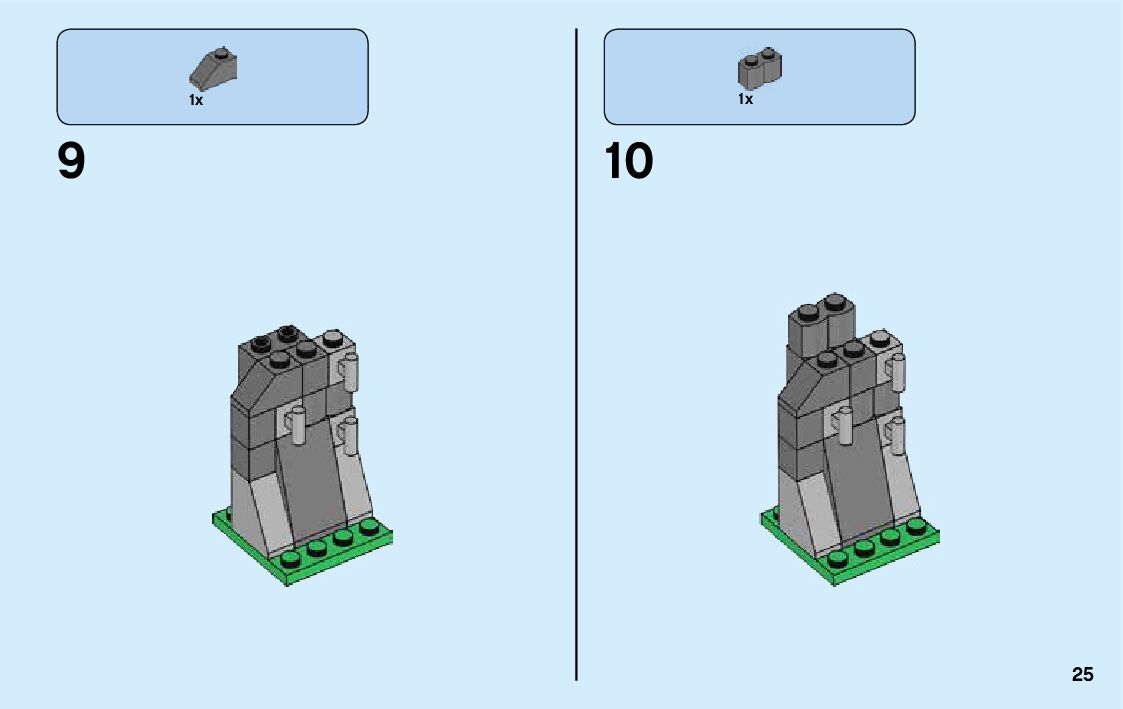 1x

9

1x

10

25