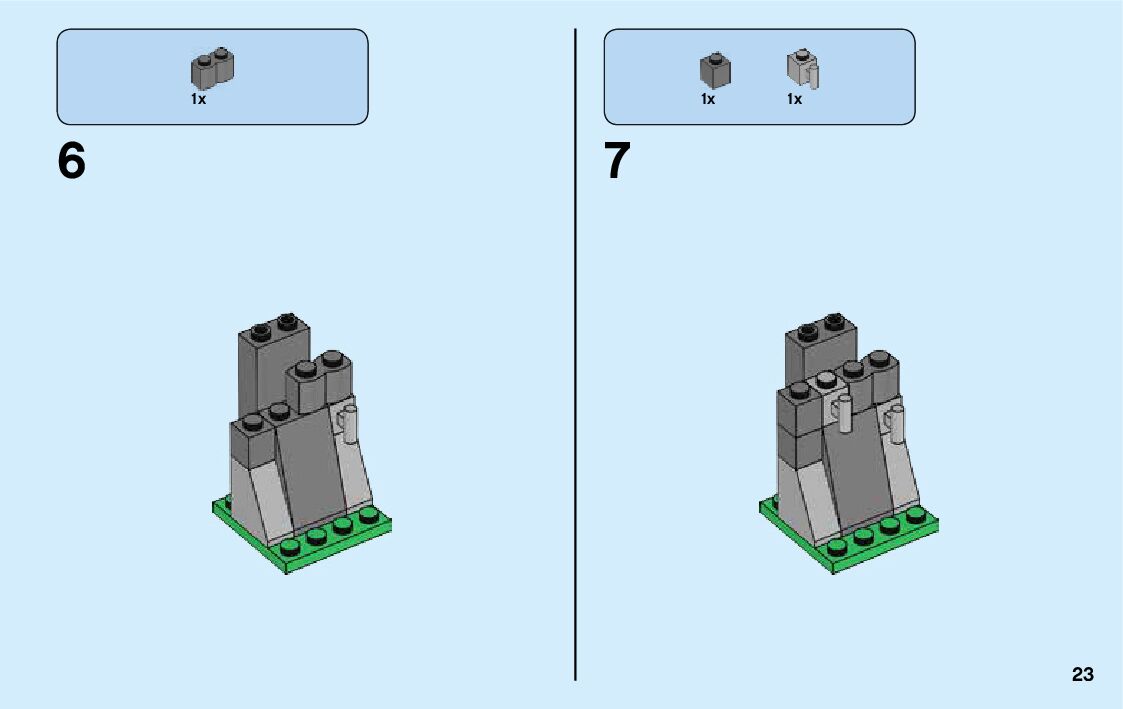 1x

6

1x 1x

7

23