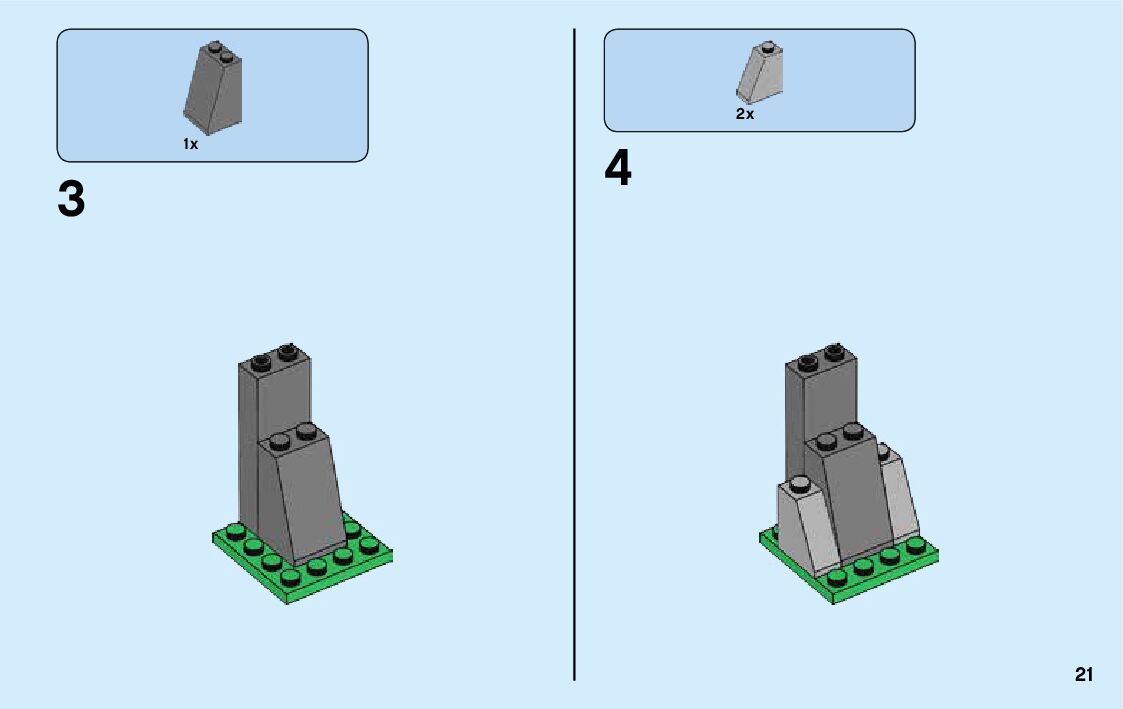 1x

3

2x

4

21