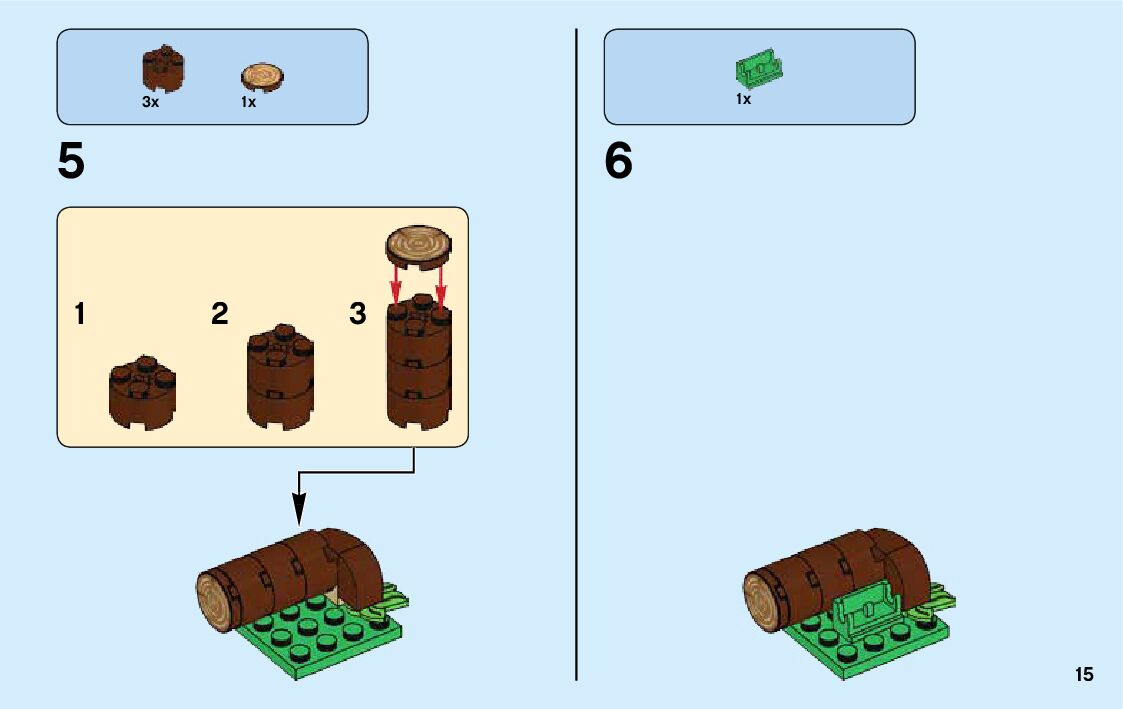 3x 1x

5

1 2 3

1x

6

15