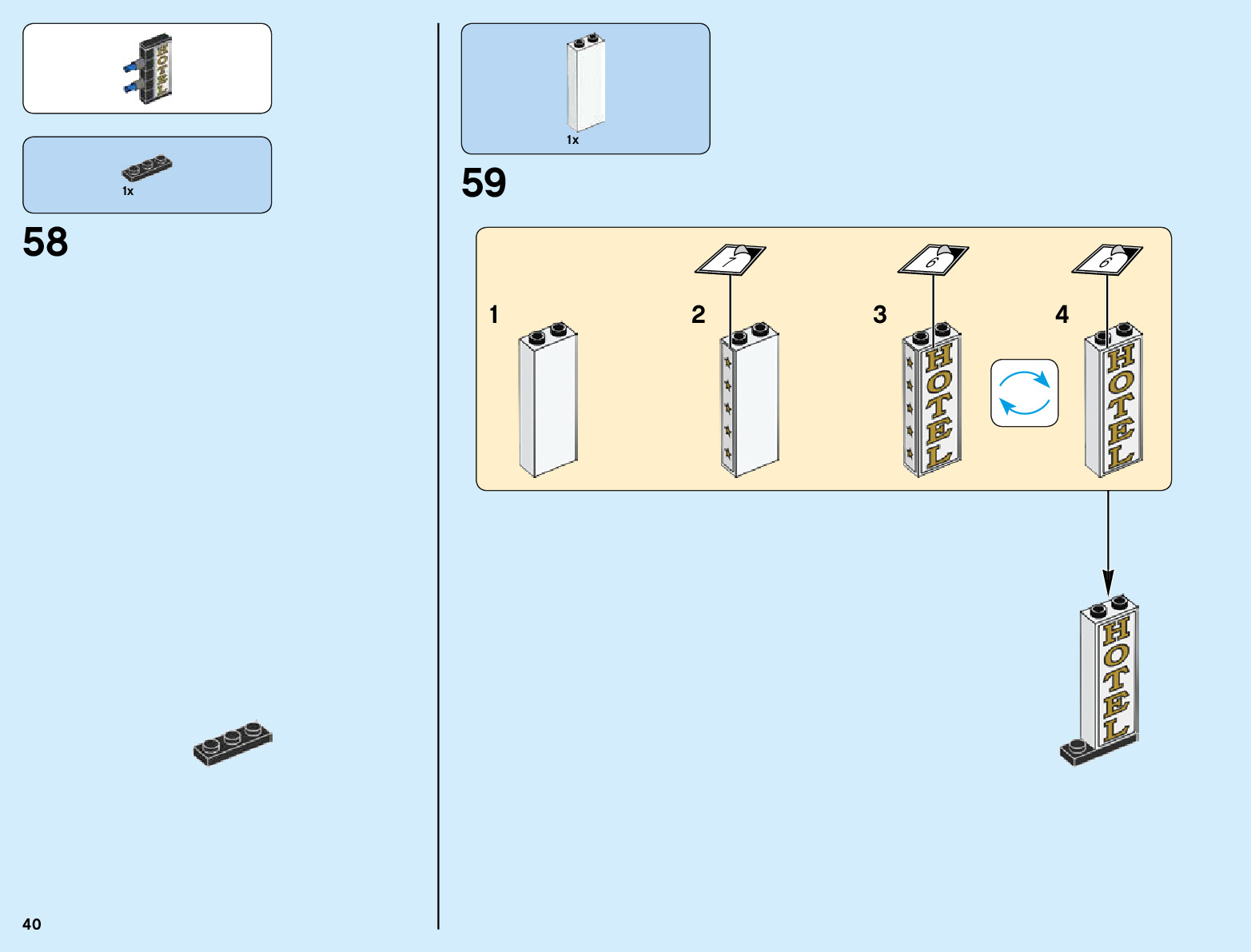 HOTEL

1x

58

1x

59

1

2

7

3

6

HOTEL

4

6

HOTEL

HOTEL

40