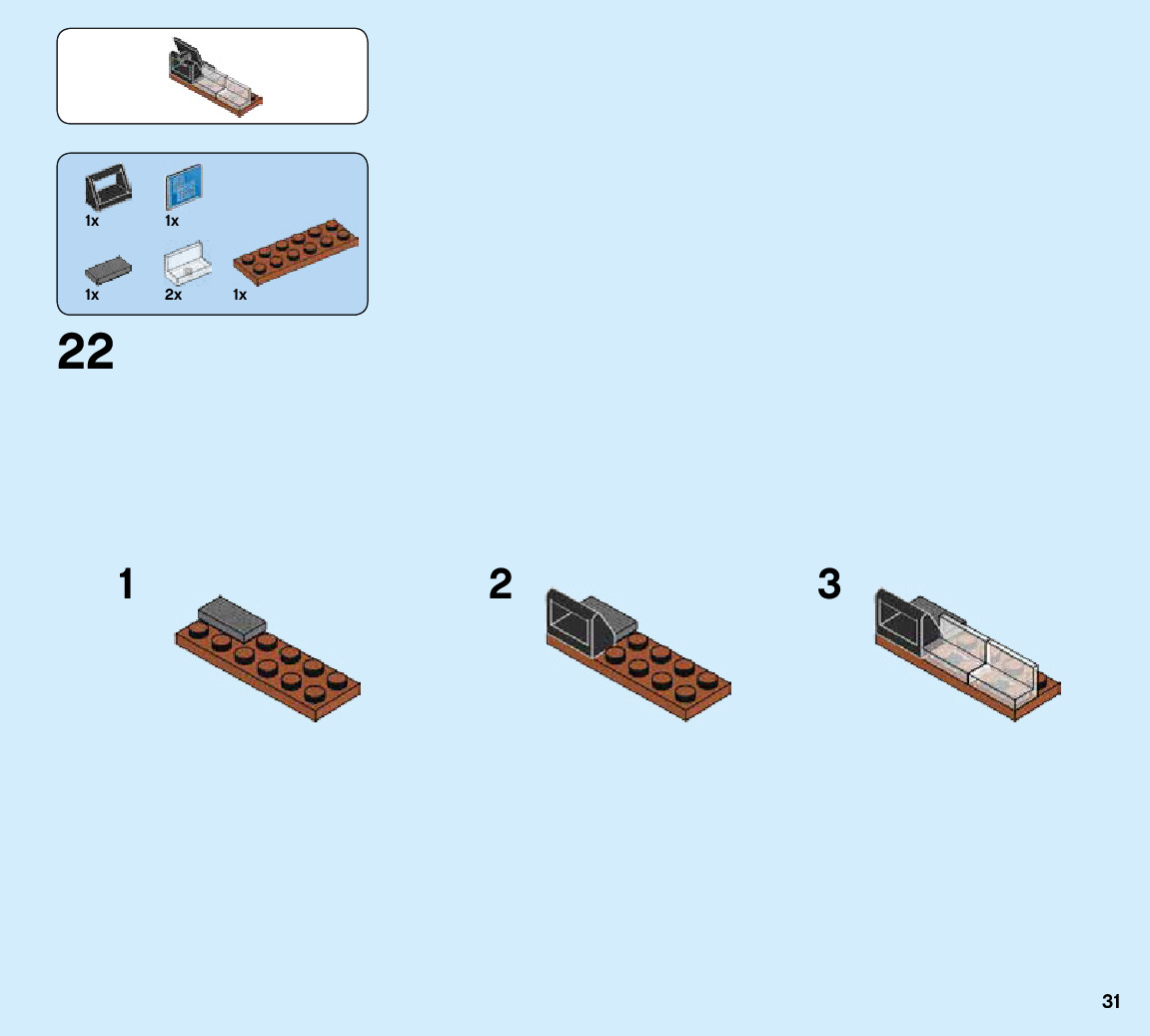 1x 1x

1x 2x 1x

22

1

2

3

31