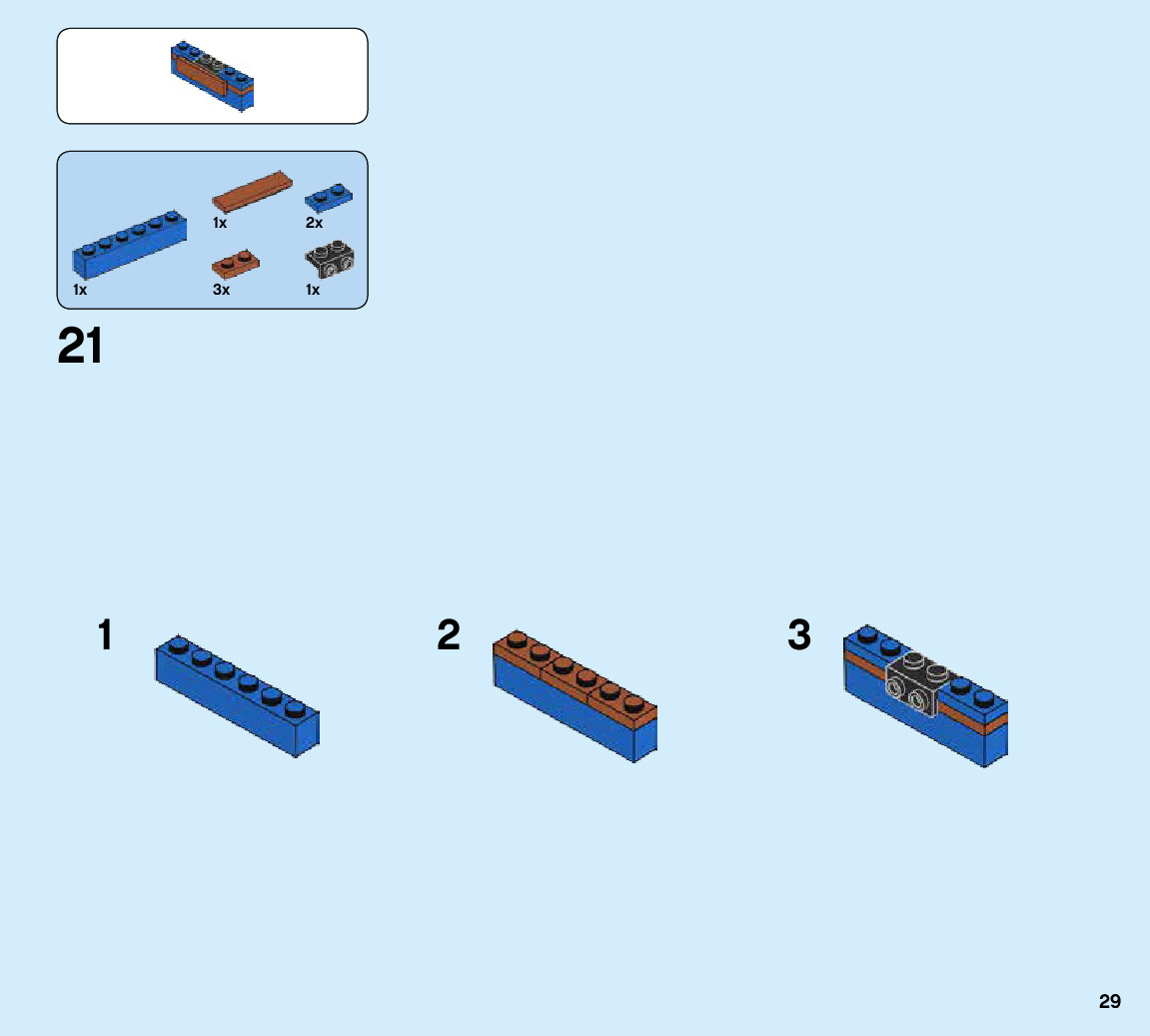 1x
2x
1x
3x
1x

21

1

2

3

29