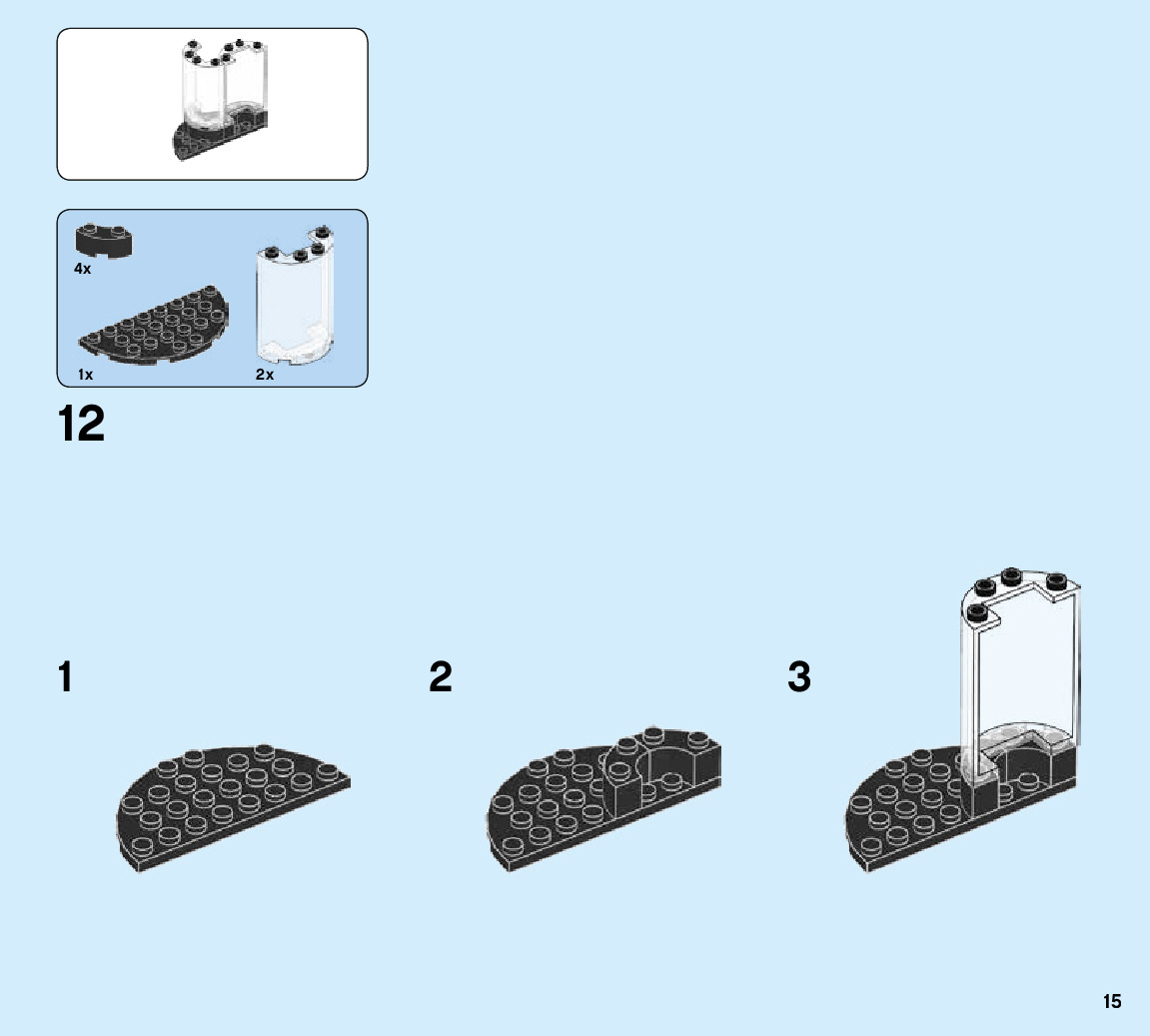 4x

1x

2x

12

1

2

3

15