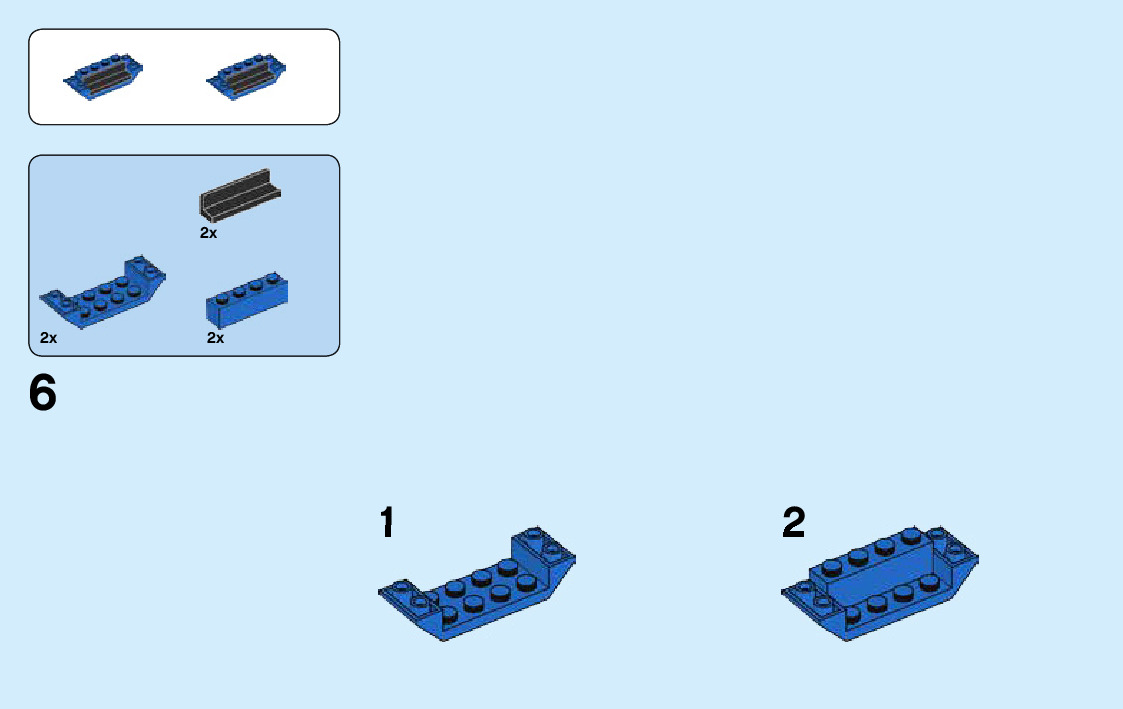 2x

2x

2x

6

1

2