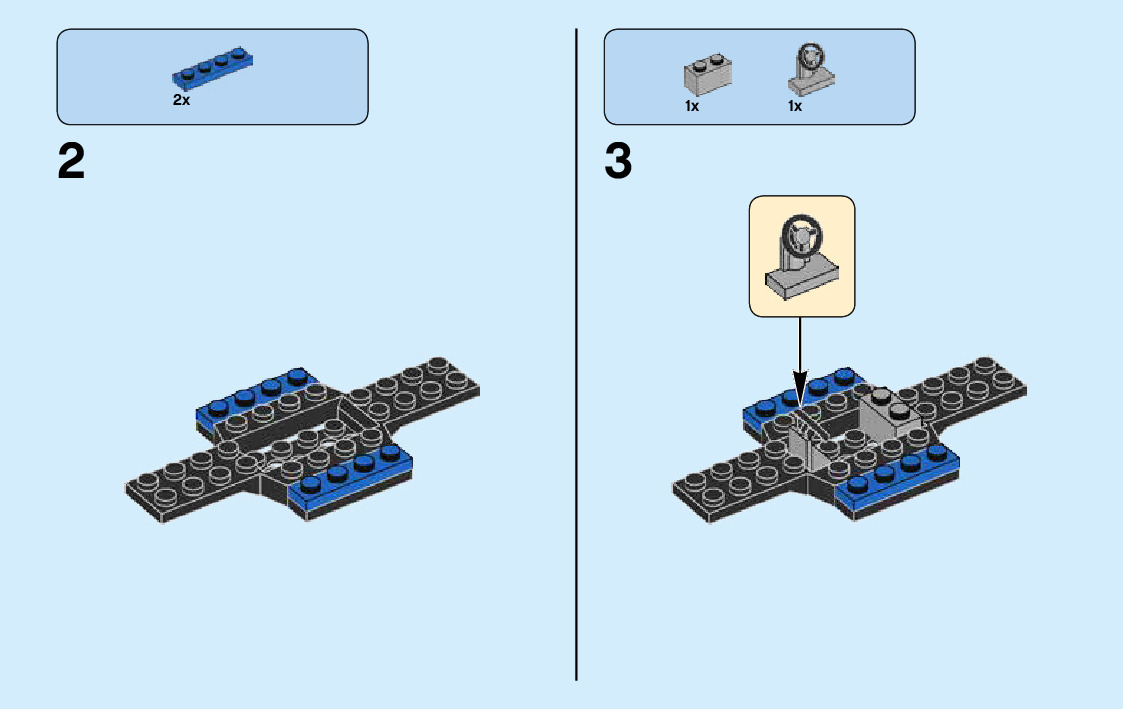 2x

2

1x

1x

3