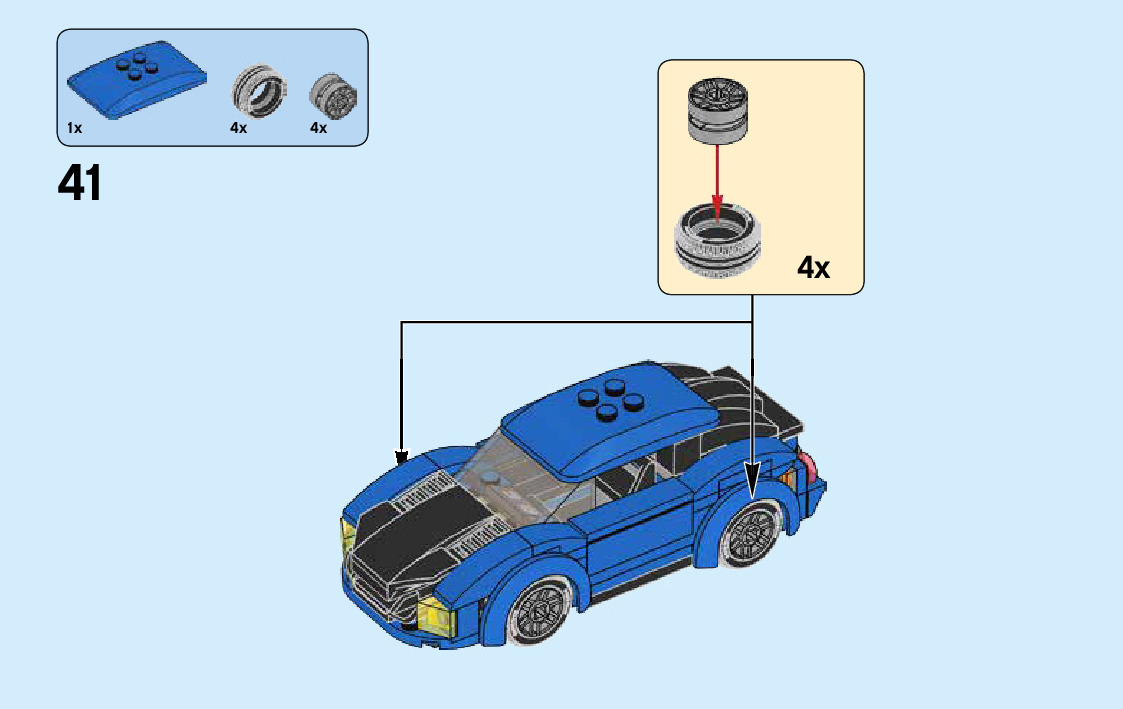 1x 4x 4x

41

4x