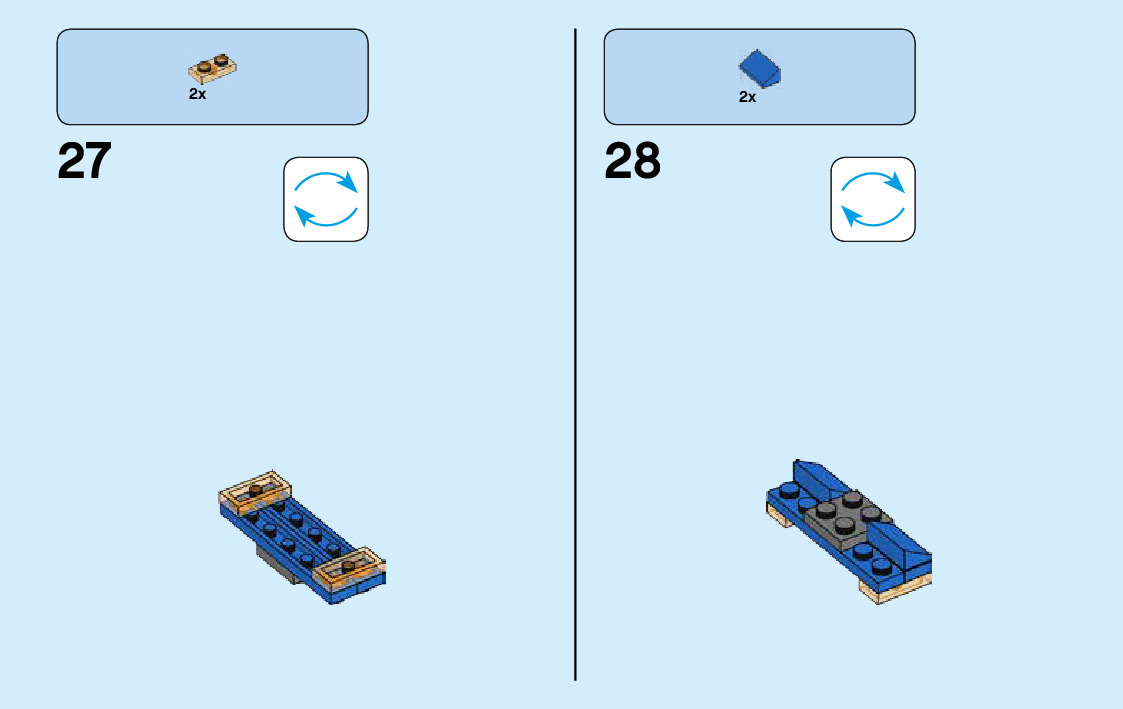 2x

27

2x

28