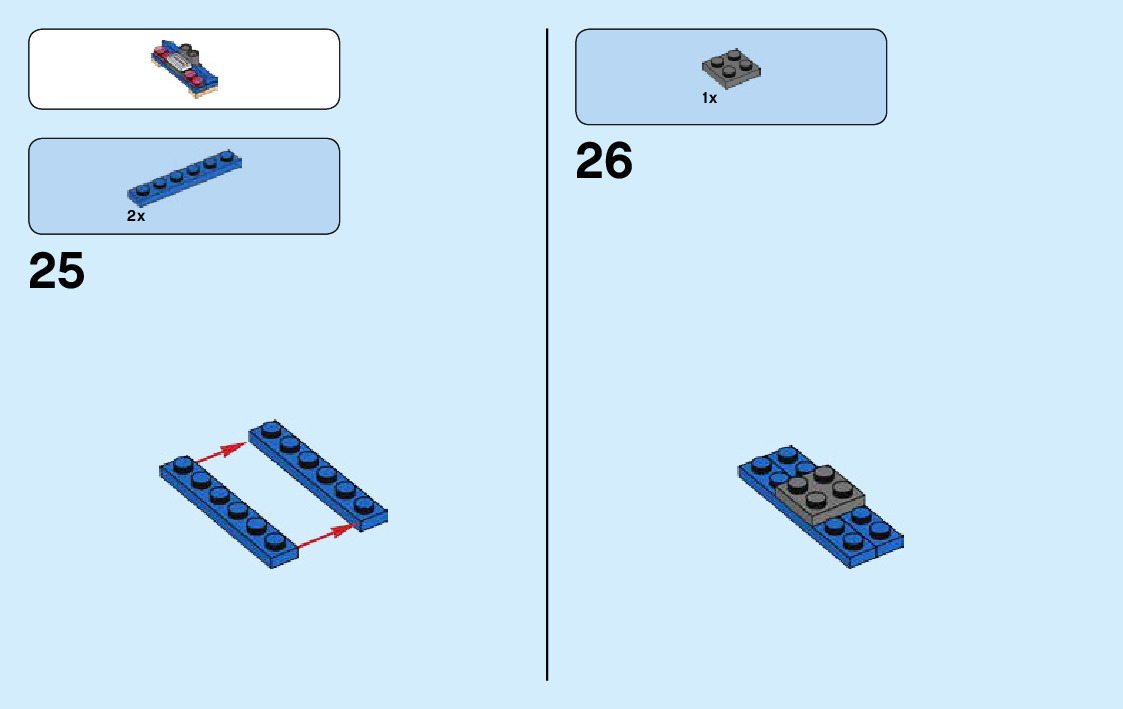 2x

25

1x

26