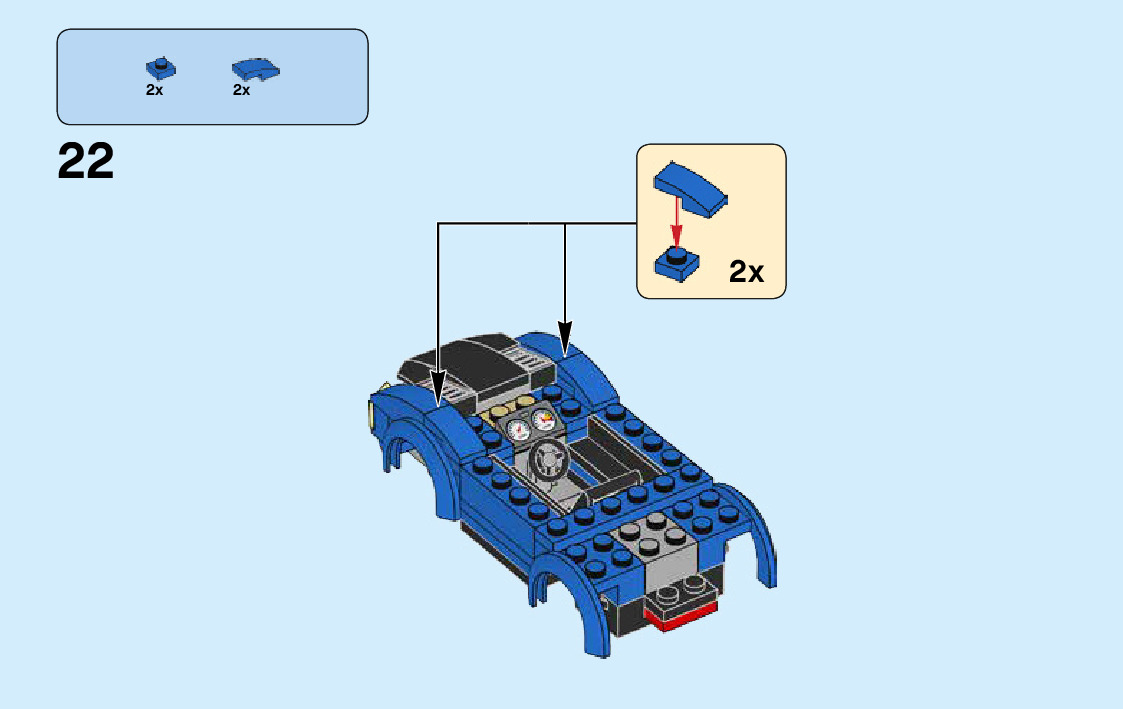 2x 2x

22

2x