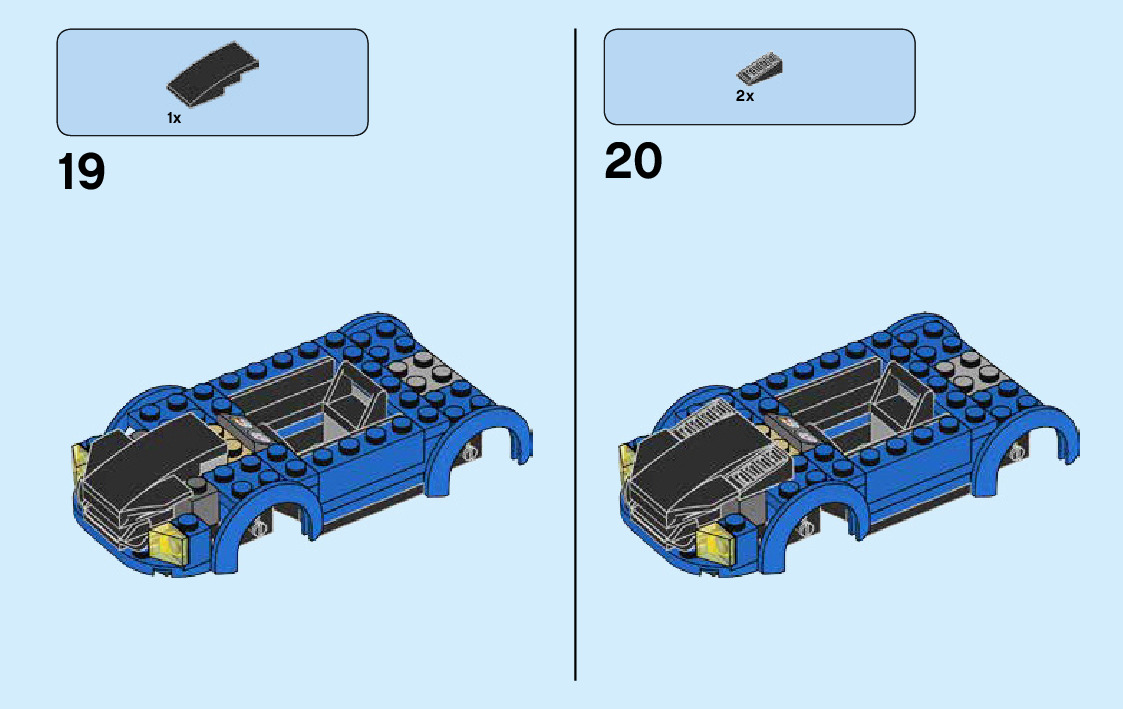 1x

19

2x

20