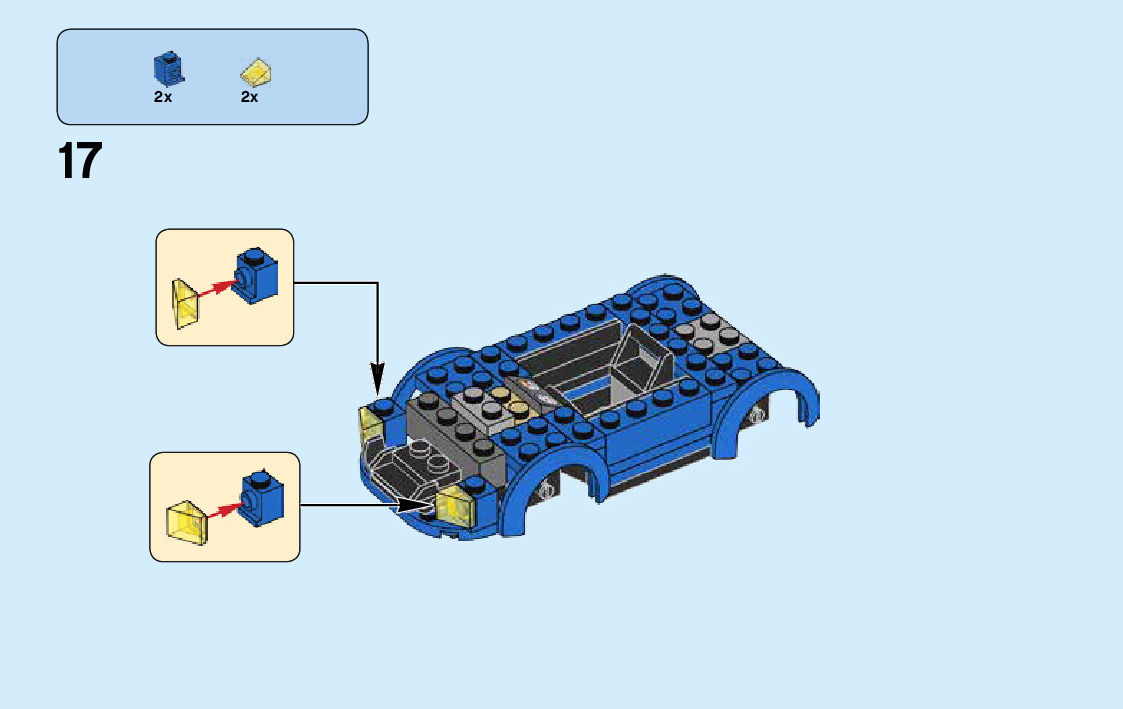 2x 2x

17