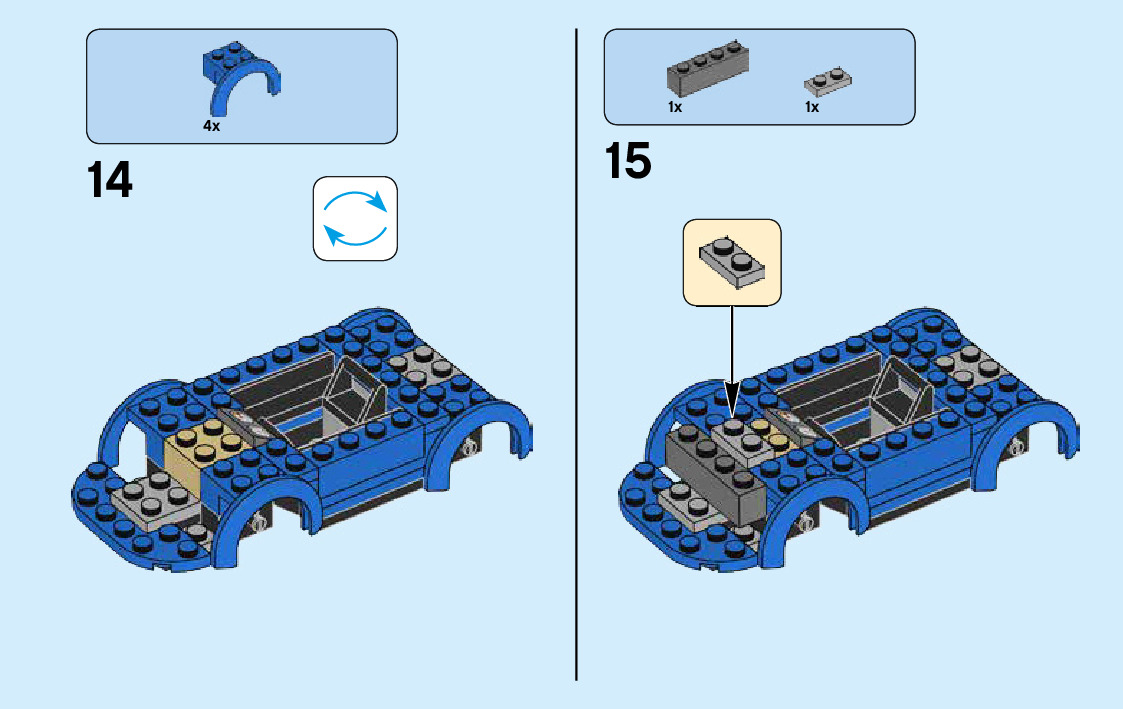 4x

14

1x 1x

15