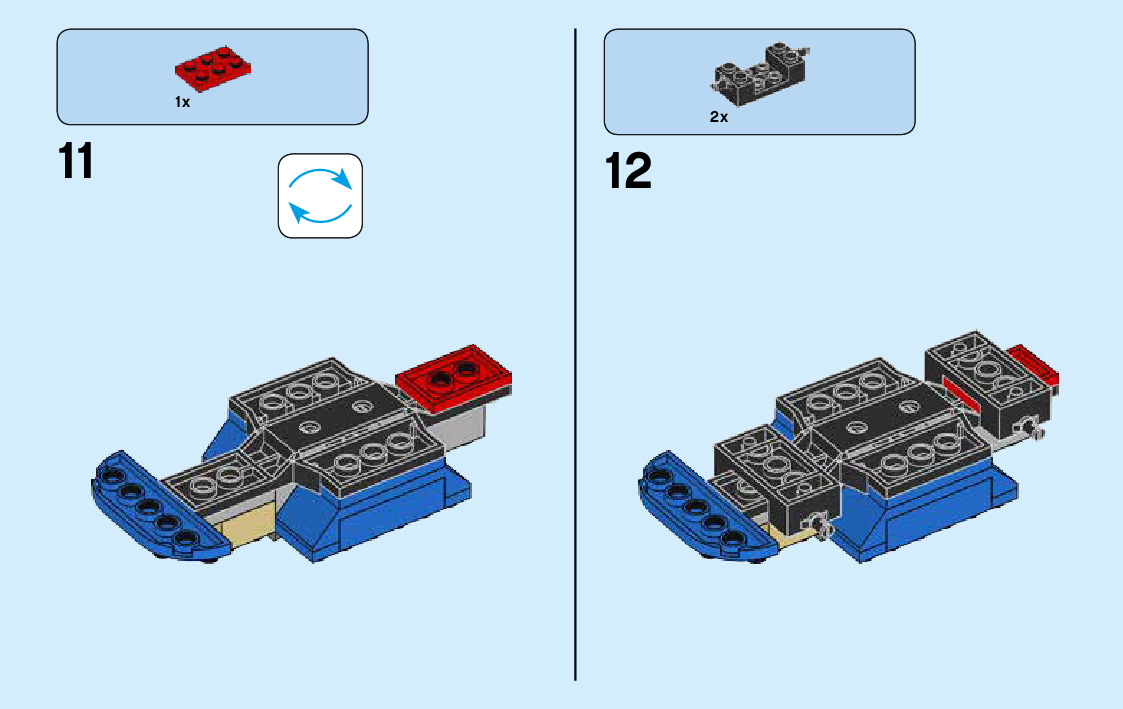 1x

11

2x

12