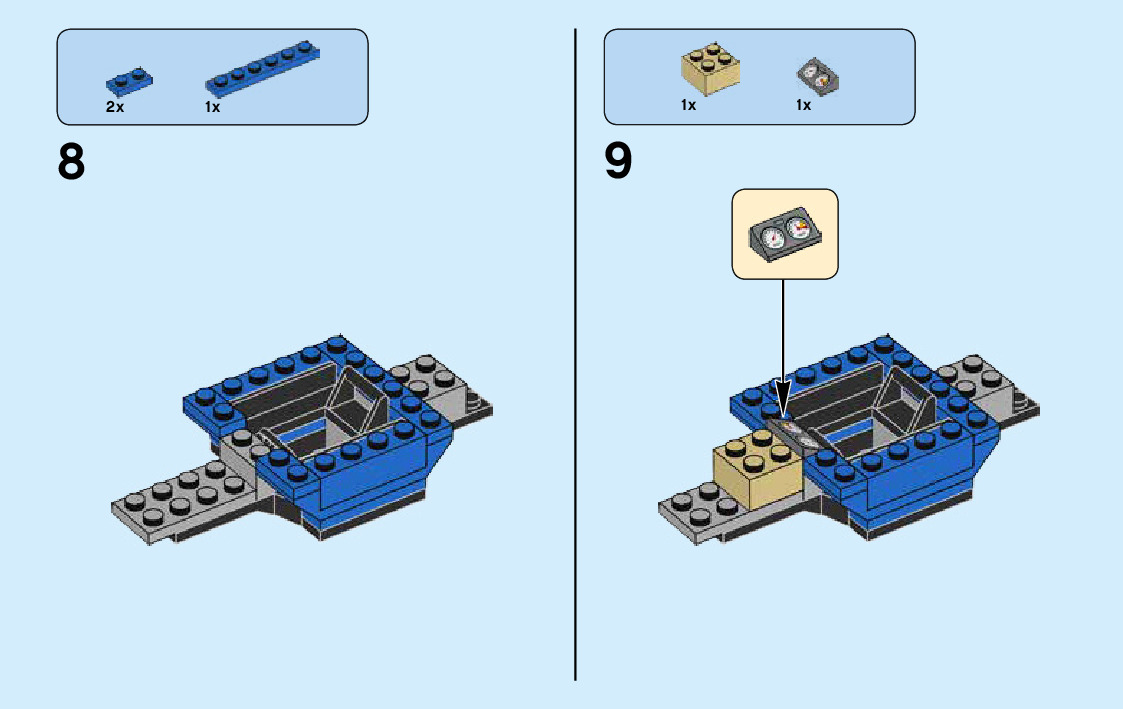 2x 1x

8

1x 1x

9