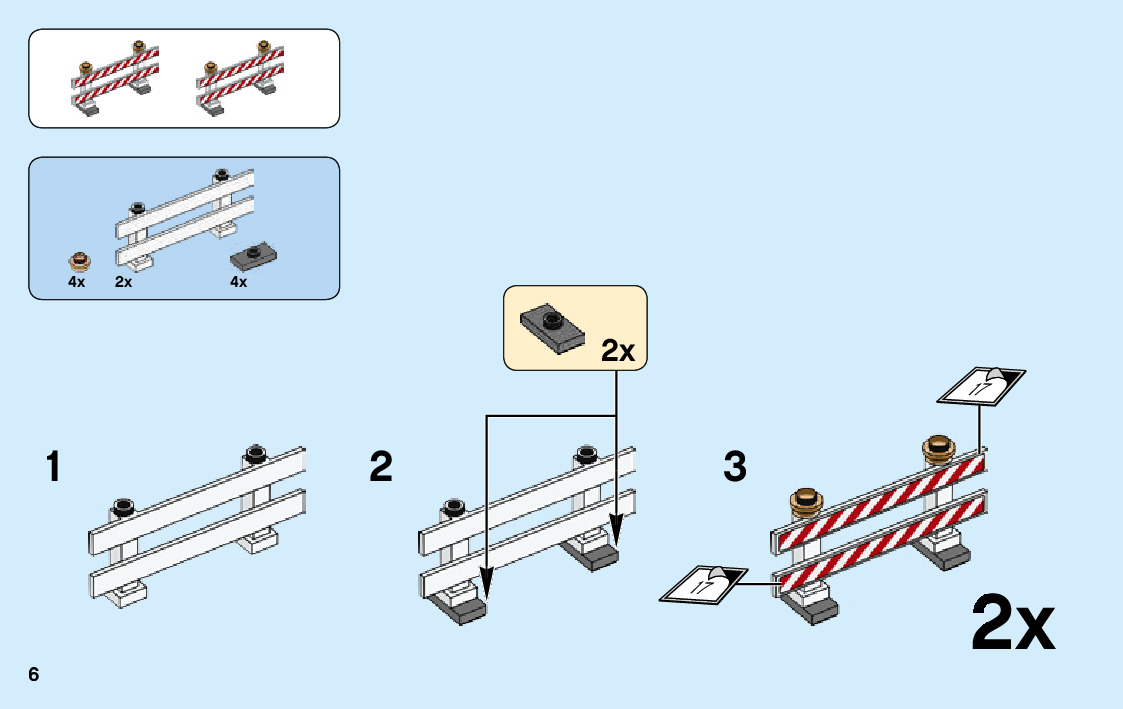 4x 2x 4x

2x

1

2

3

17

17

2x

6