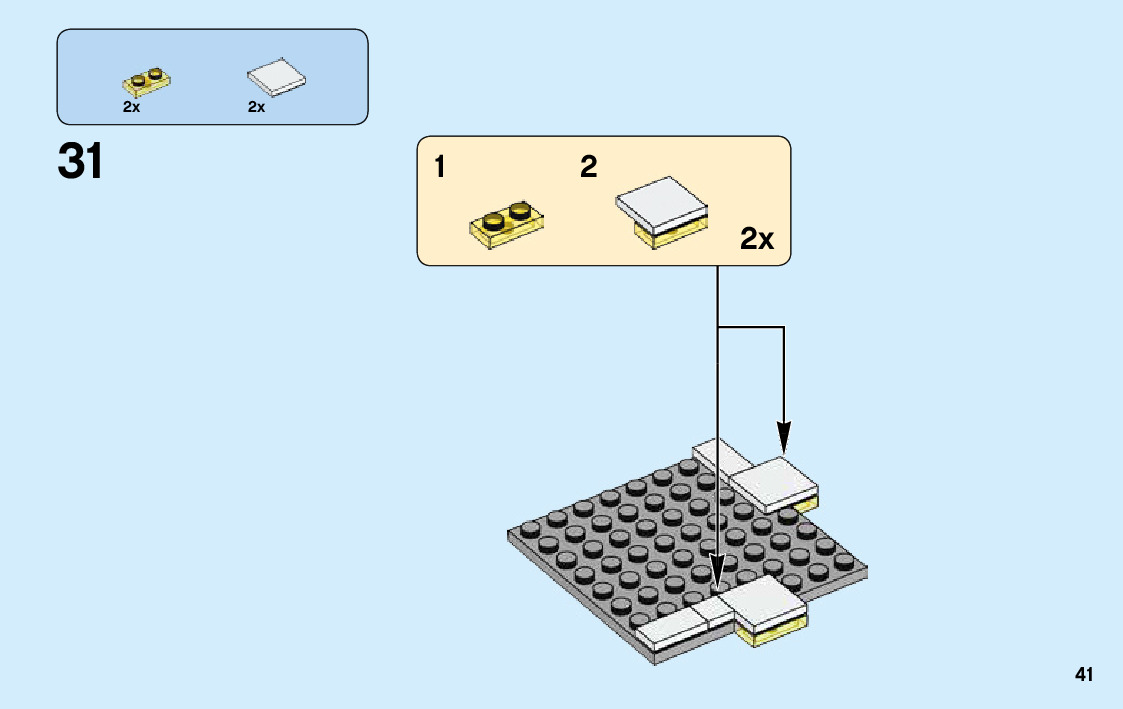 2x 2x

31

1 2

2x

41