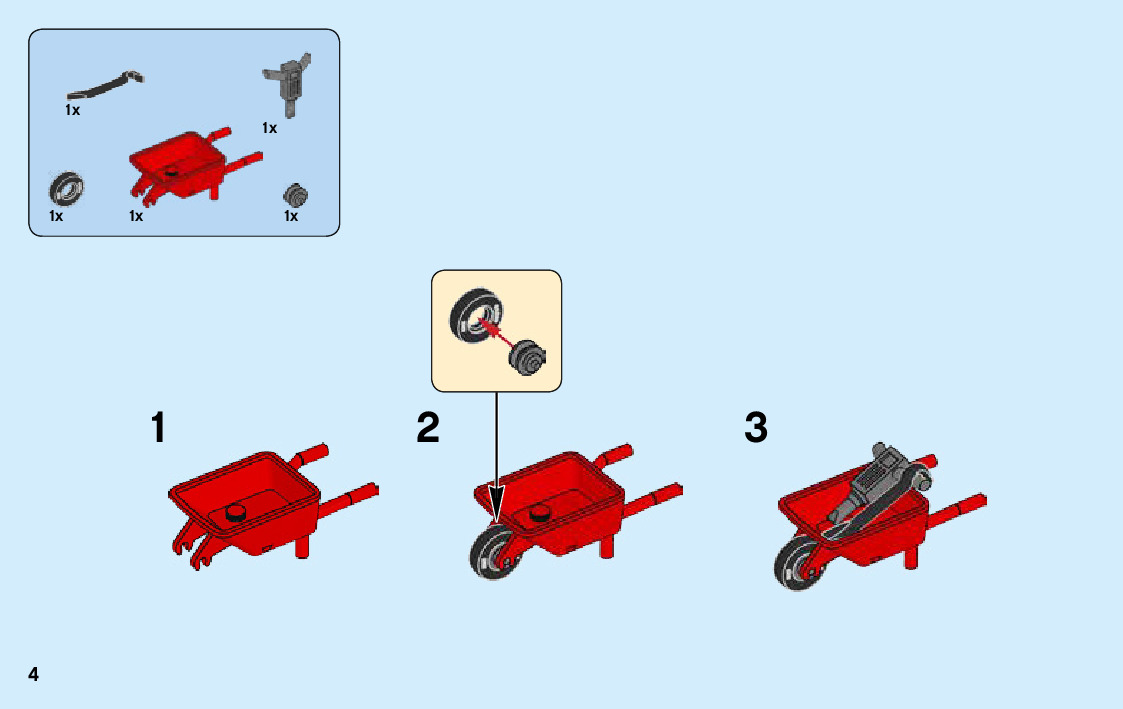 1x

1x

1x

1x

1x

1

2

3

4