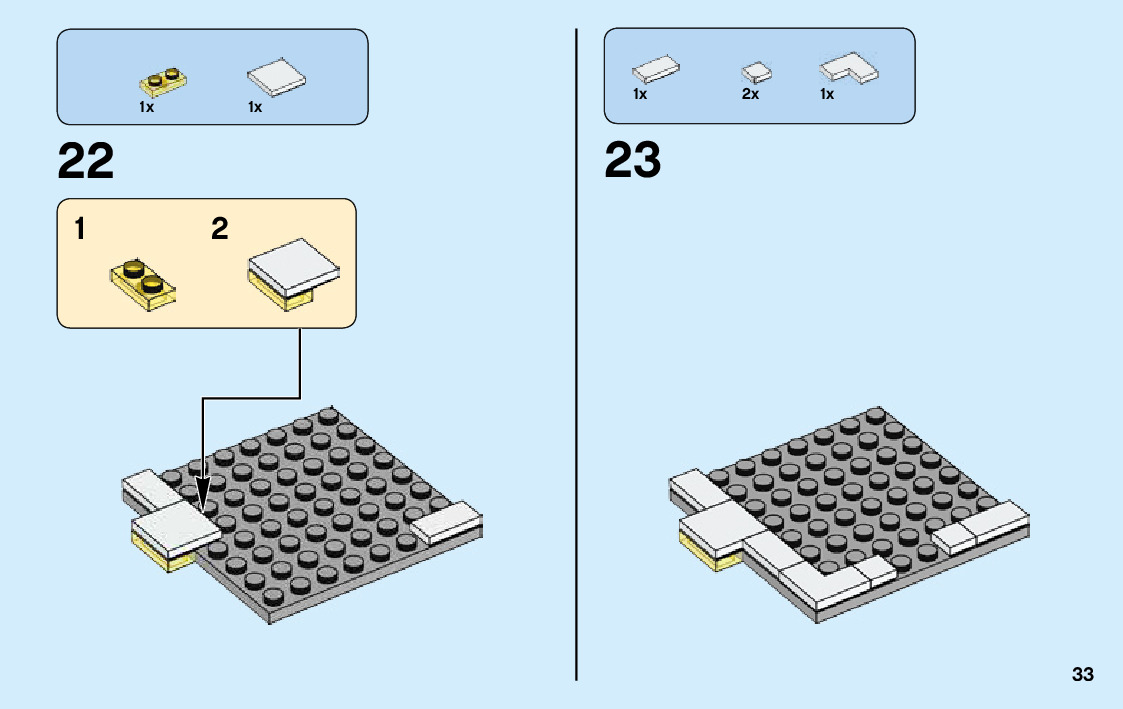 1x 1x

22

1 2

1x 2x 1x

23

33