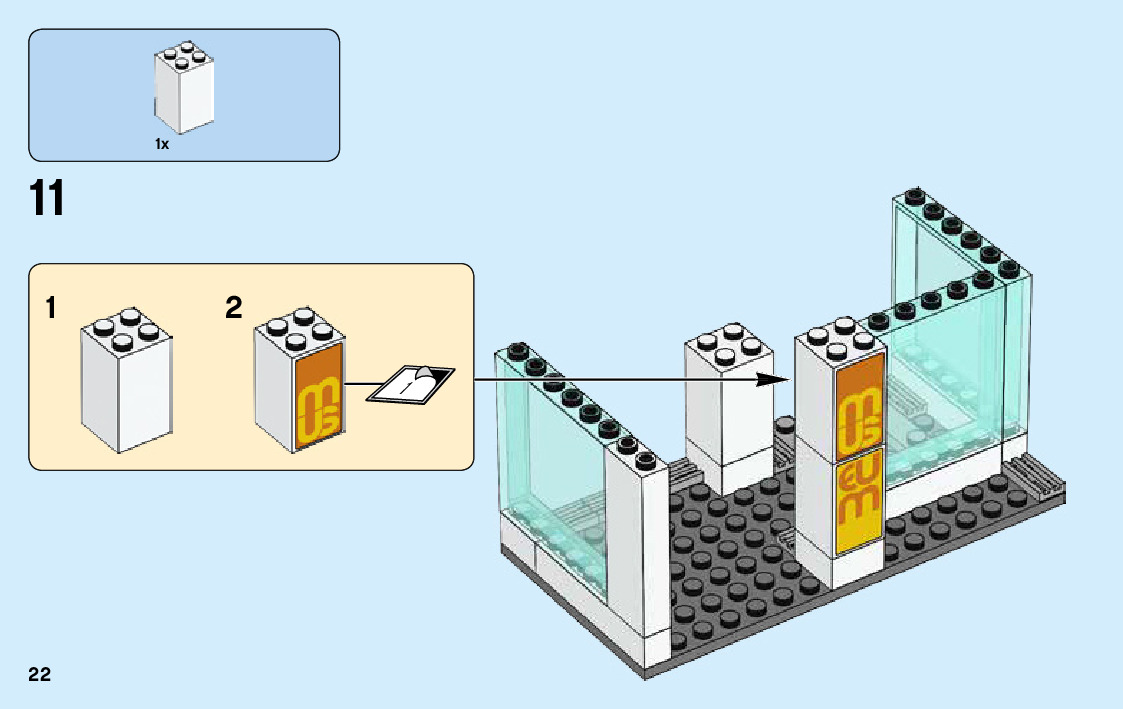 1x

11

1

2

22