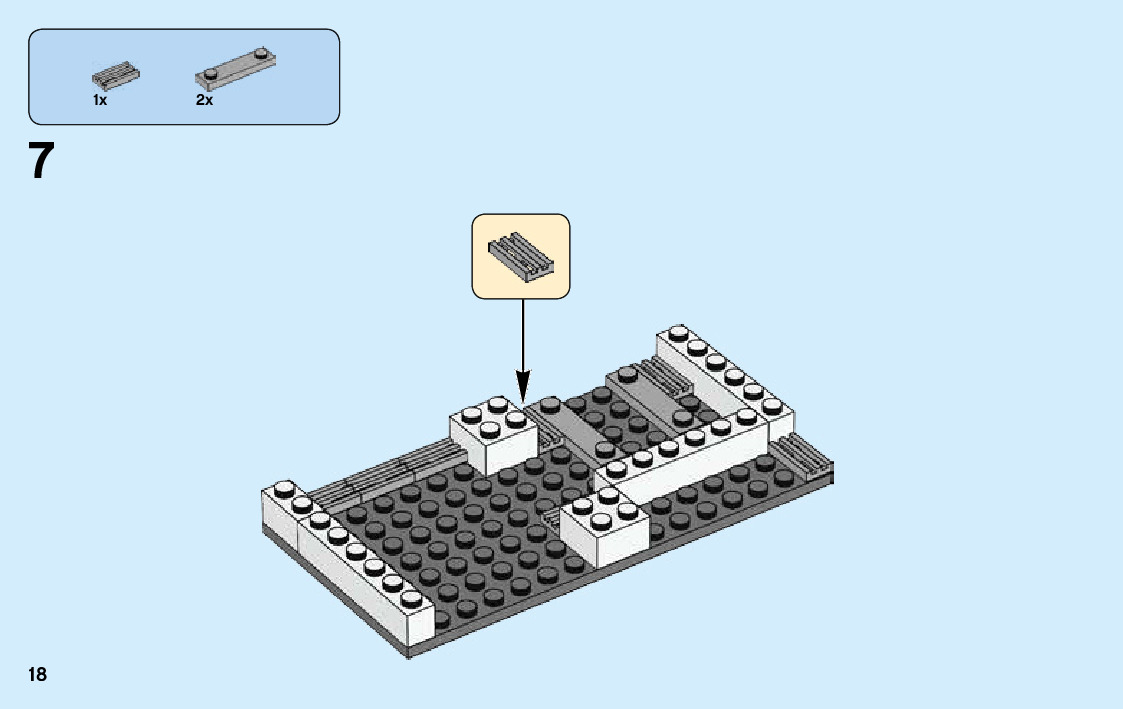 1x

2x

7

18