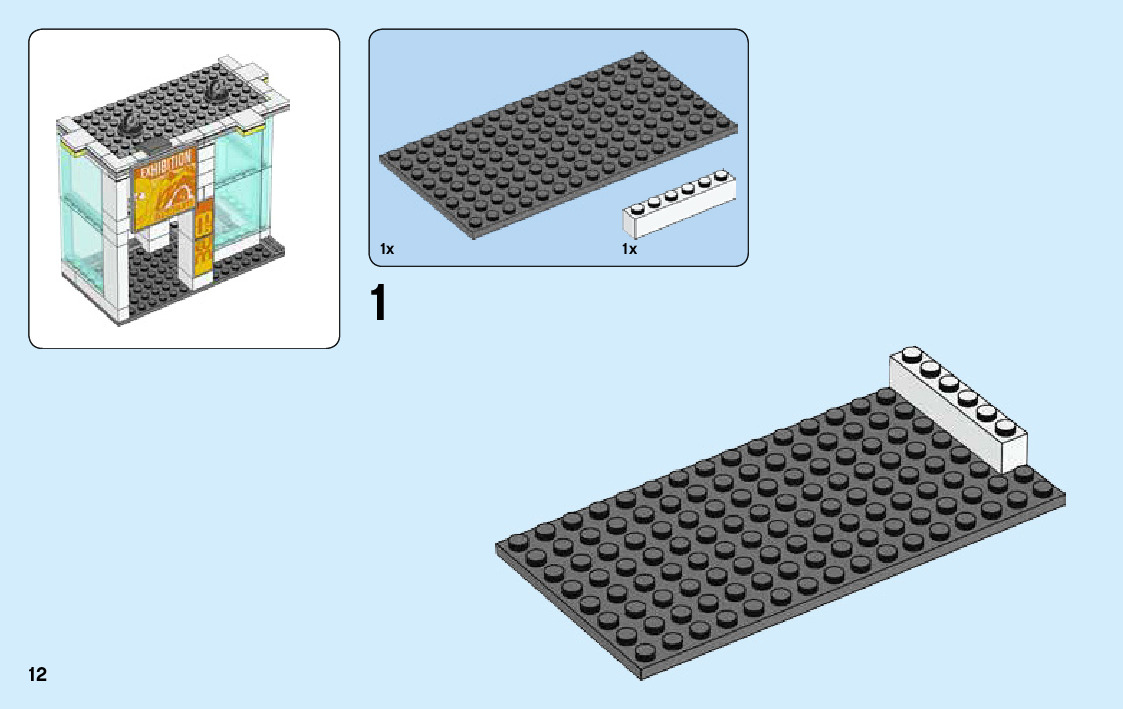 EXHIBITION

1x

1x

1

12