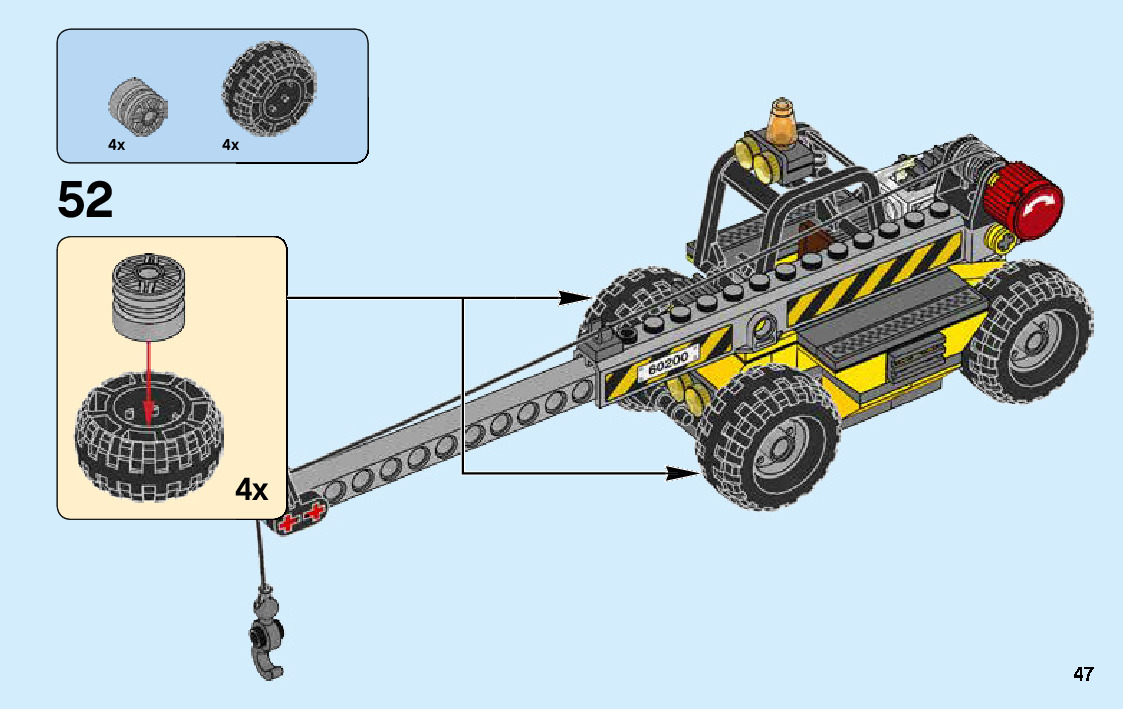 4x
4x

52

4x

60200

47