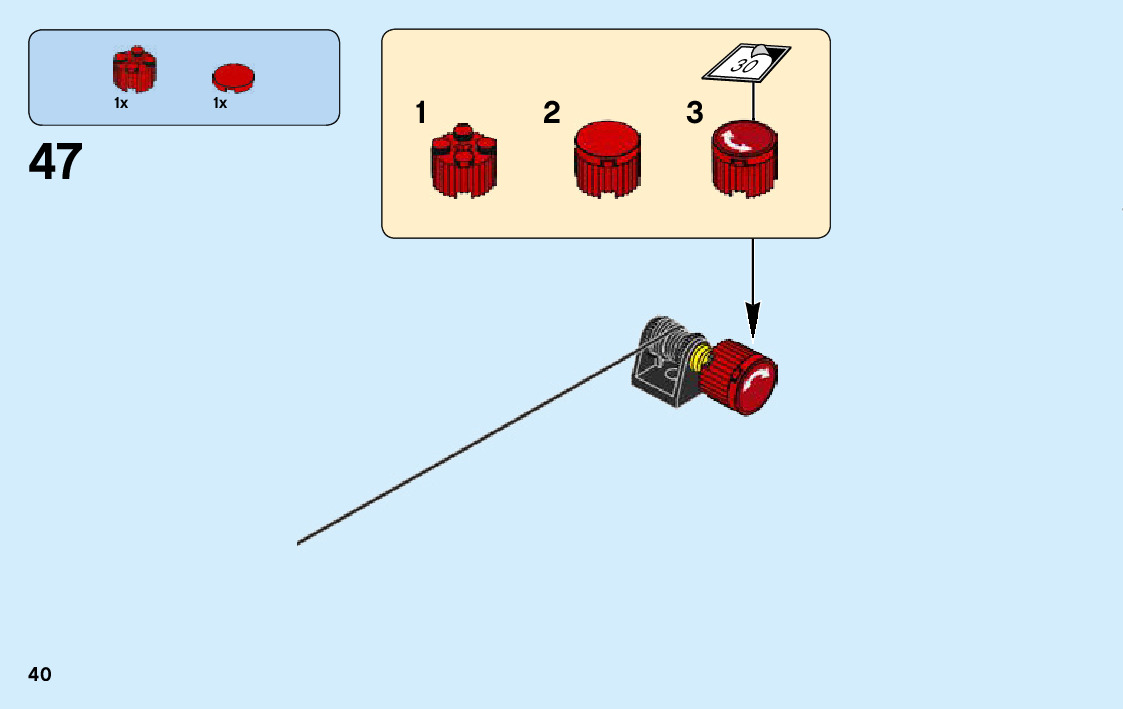 1x 1x

47

1 2 3

30

40