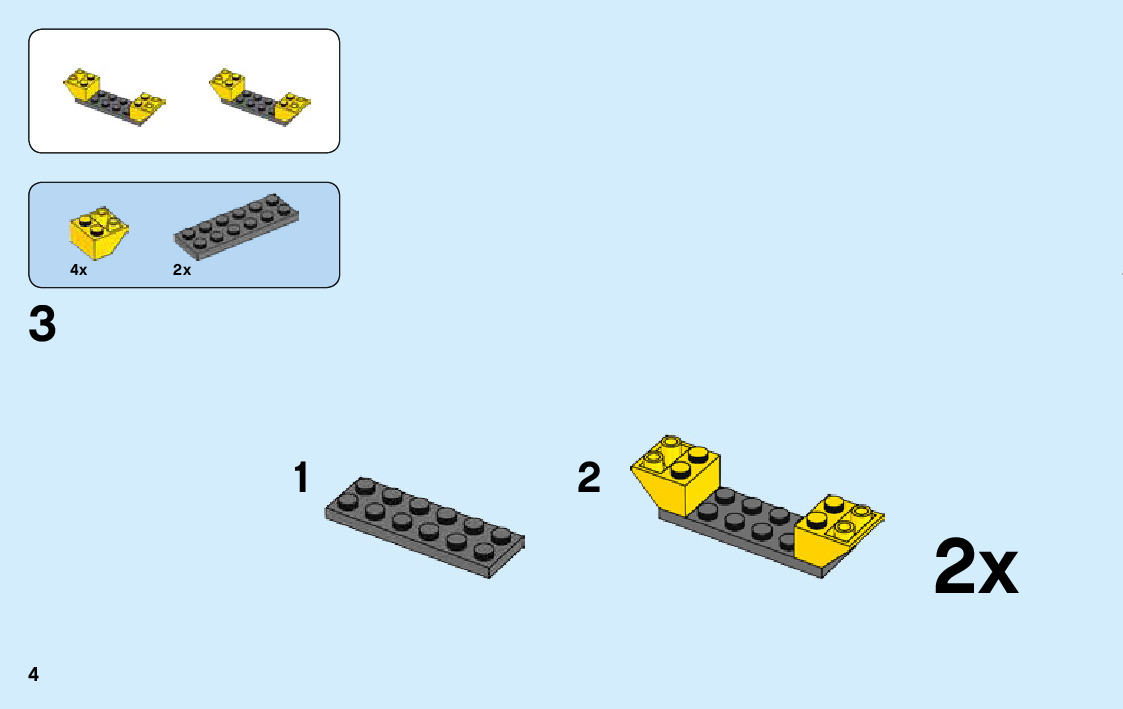 4x 2x

3

1

2

2x

4