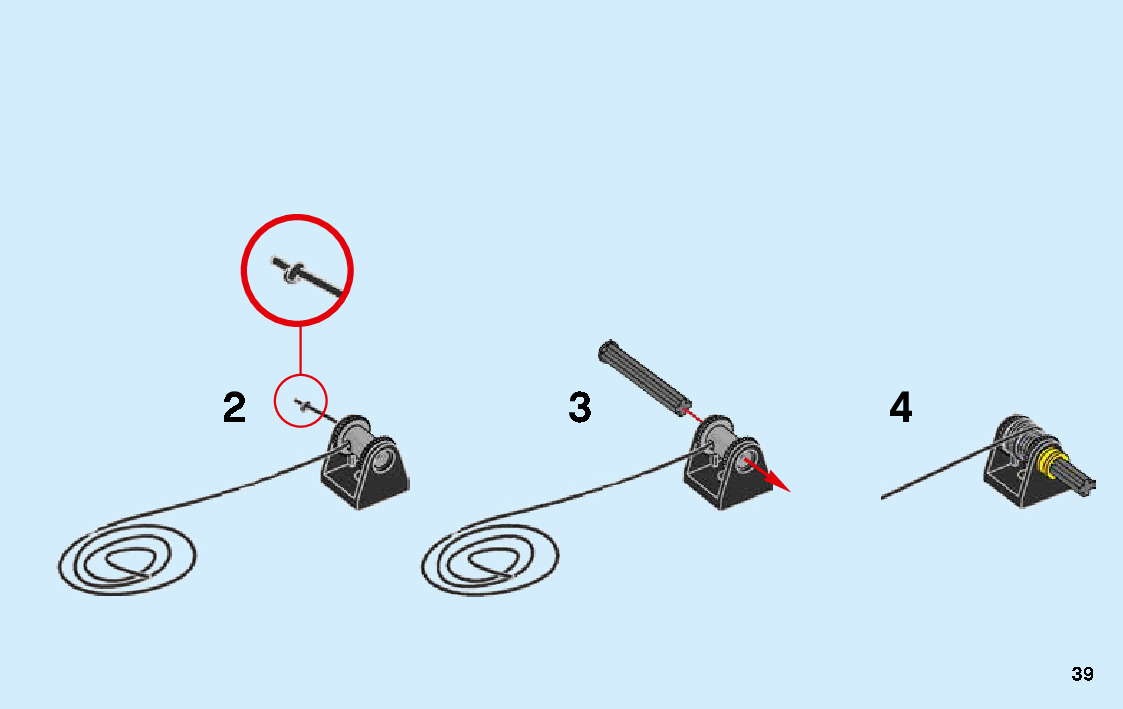 2

3

4

39