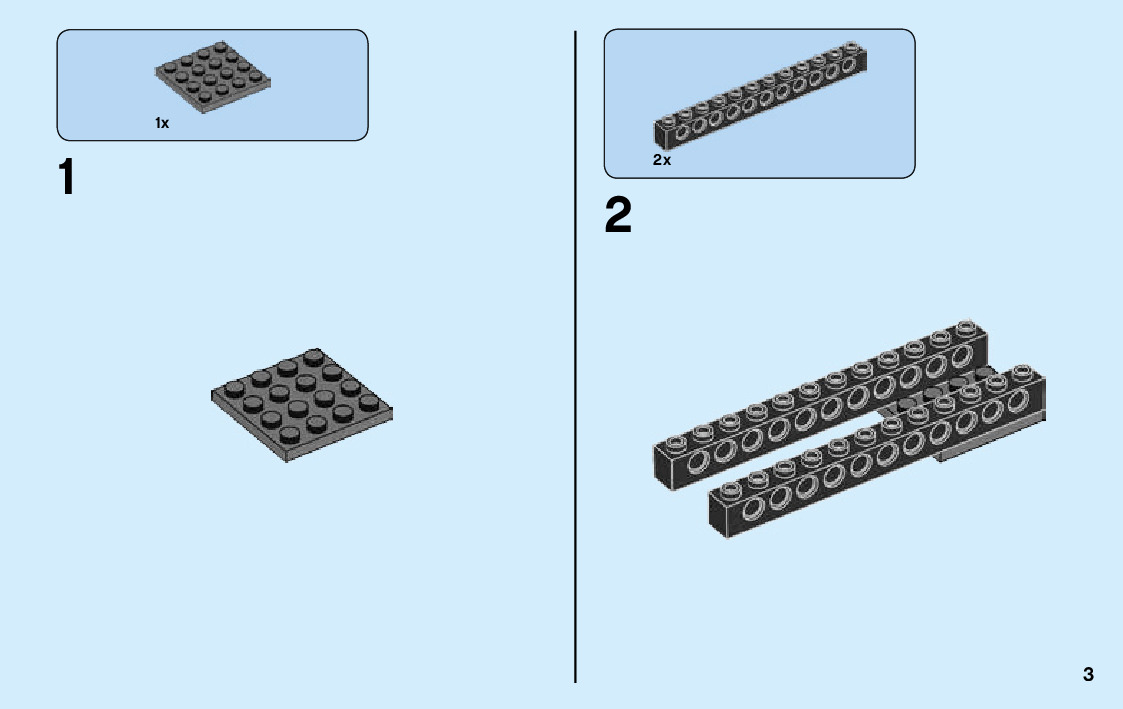 1x

1

2x

2

3