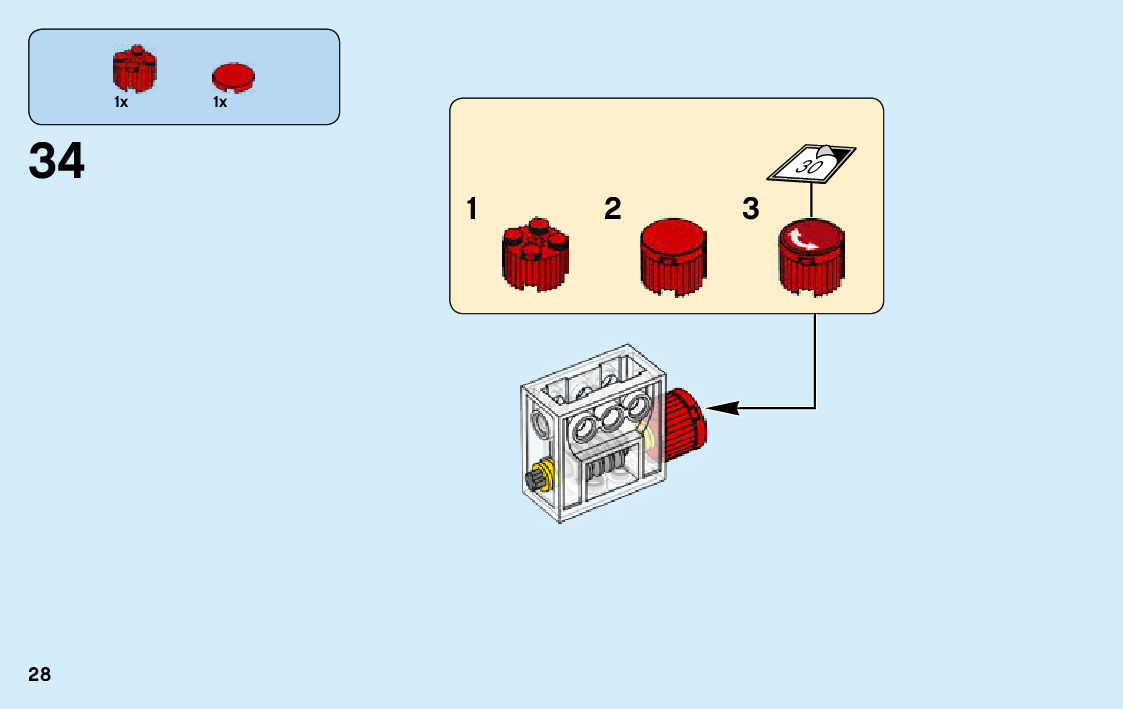 1x 1x

34

1 2 3

30

28