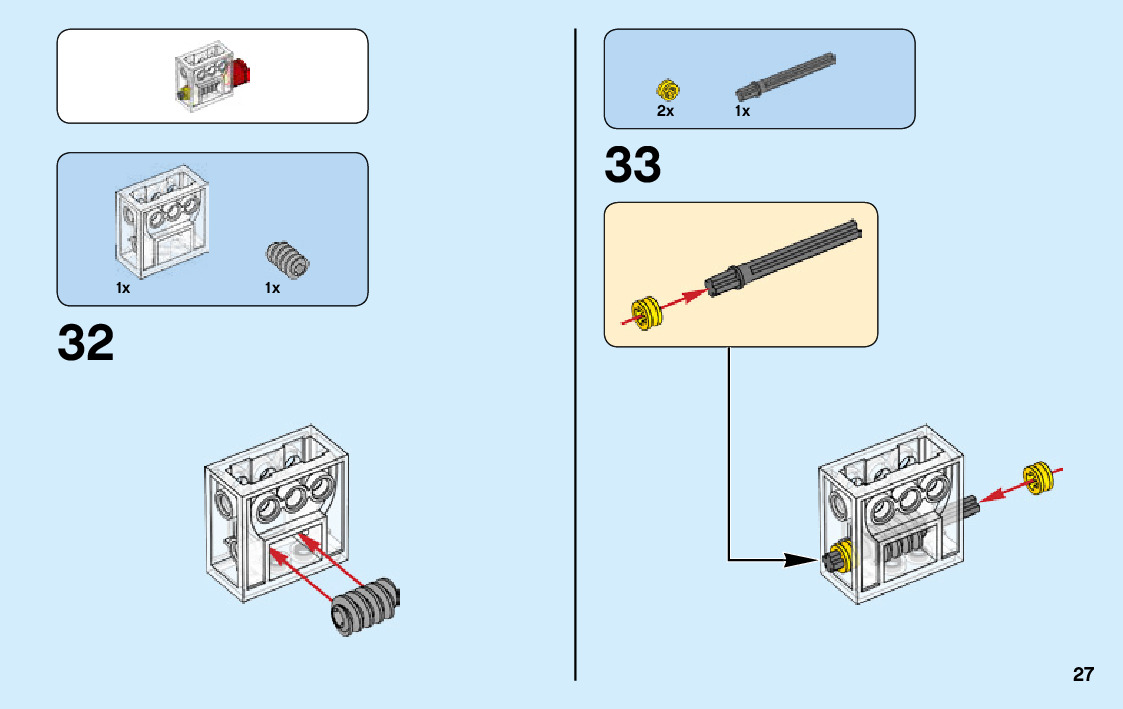 1x

1x

32

2x

1x

33

27