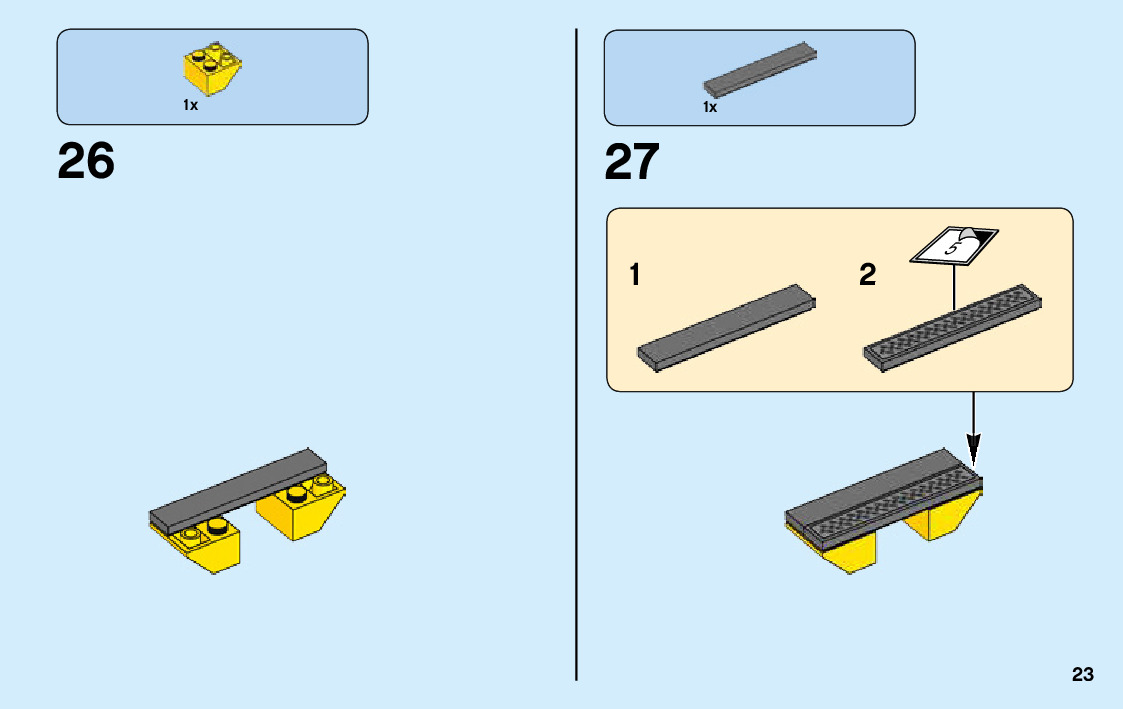 1x

26

1x

27

1

2

5

23