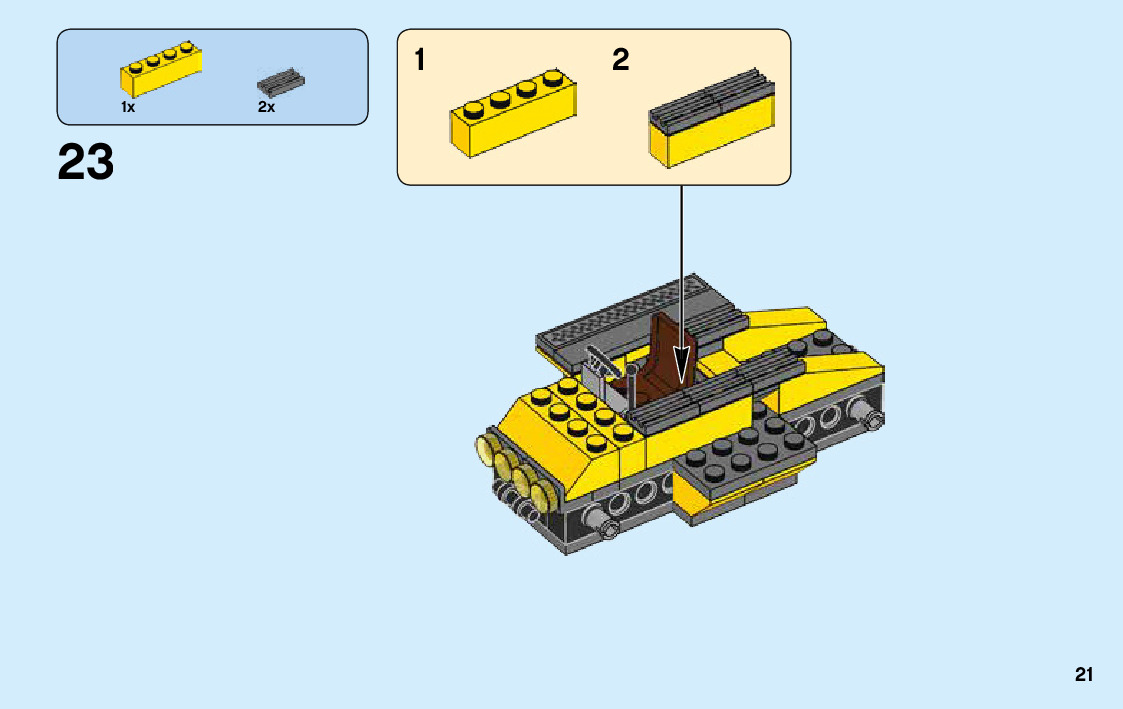 1x
2x

23

1
2

21