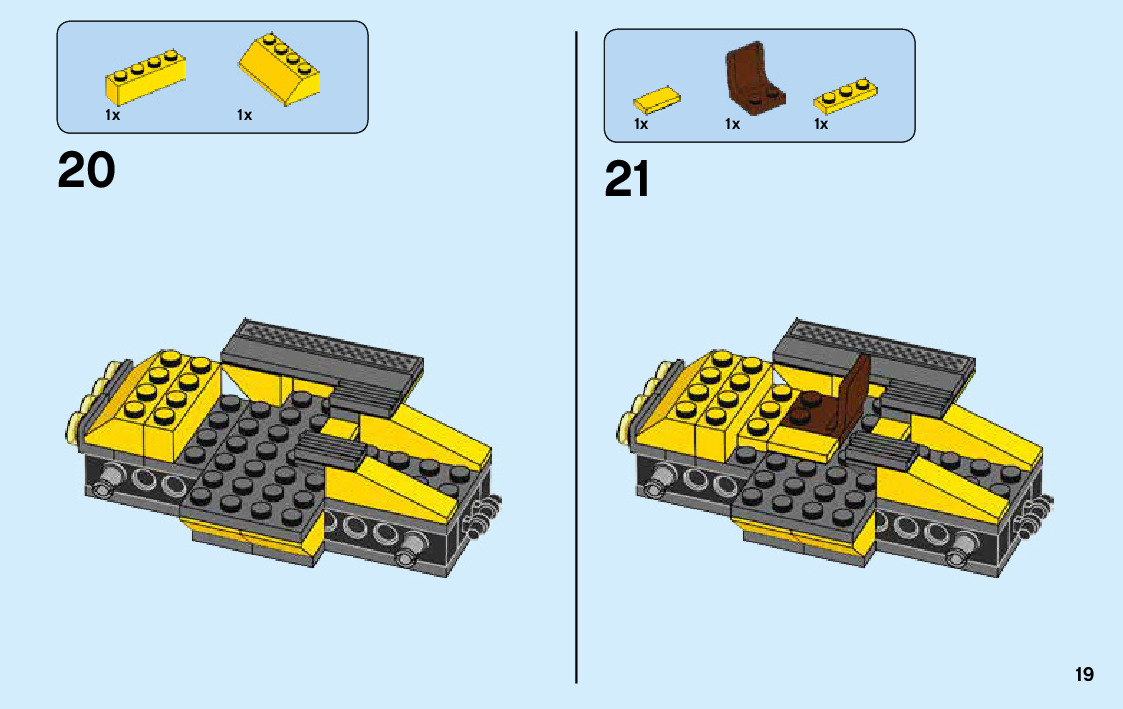 1x 1x

20

1x 1x 1x

21

19