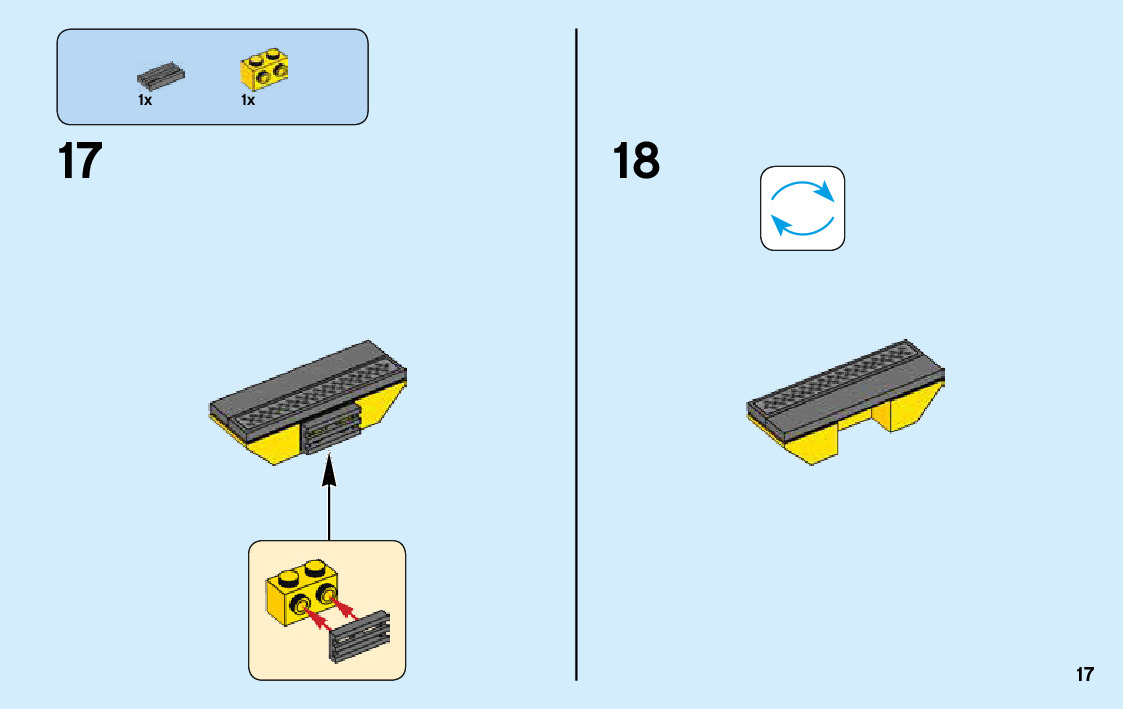 1x 1x

17

18

17