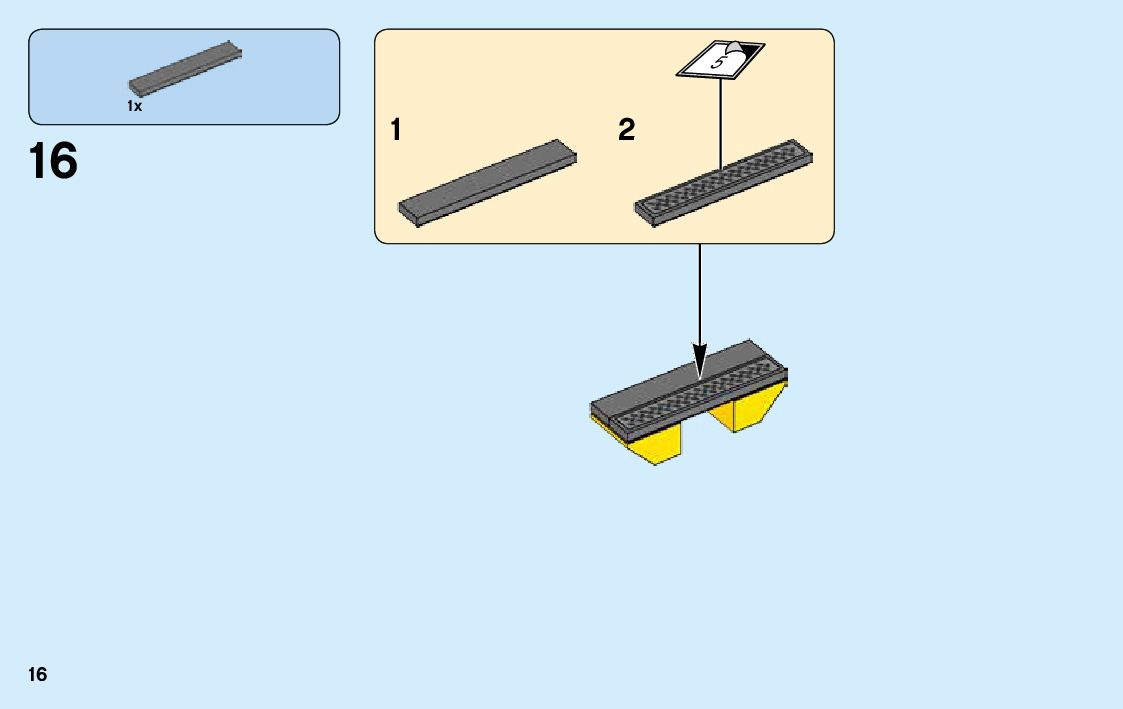 1x

16

1

2

5

16