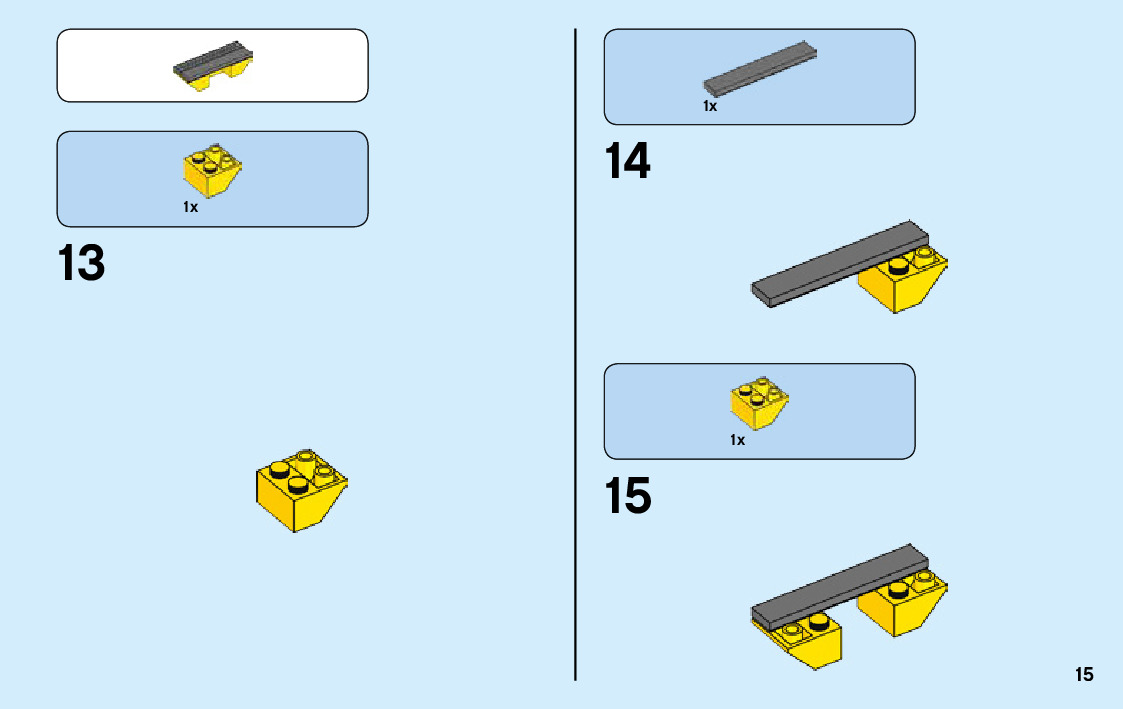 1x

13

1x

14

1x

15

15