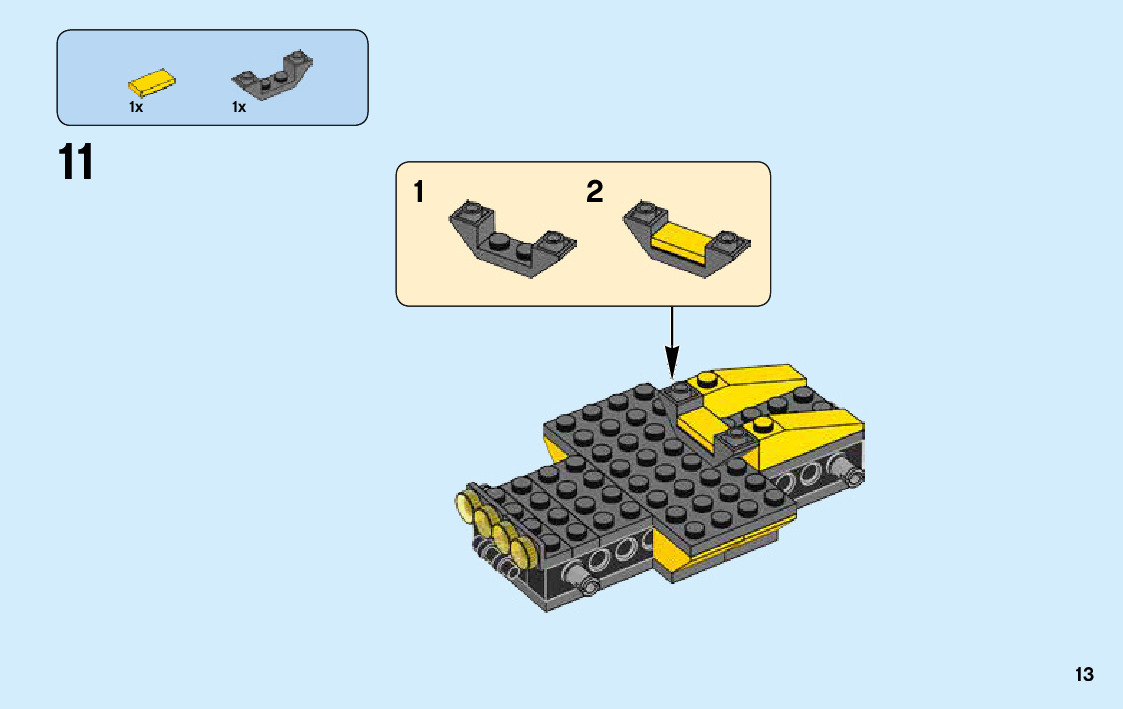 1x 1x

11

1 2

13