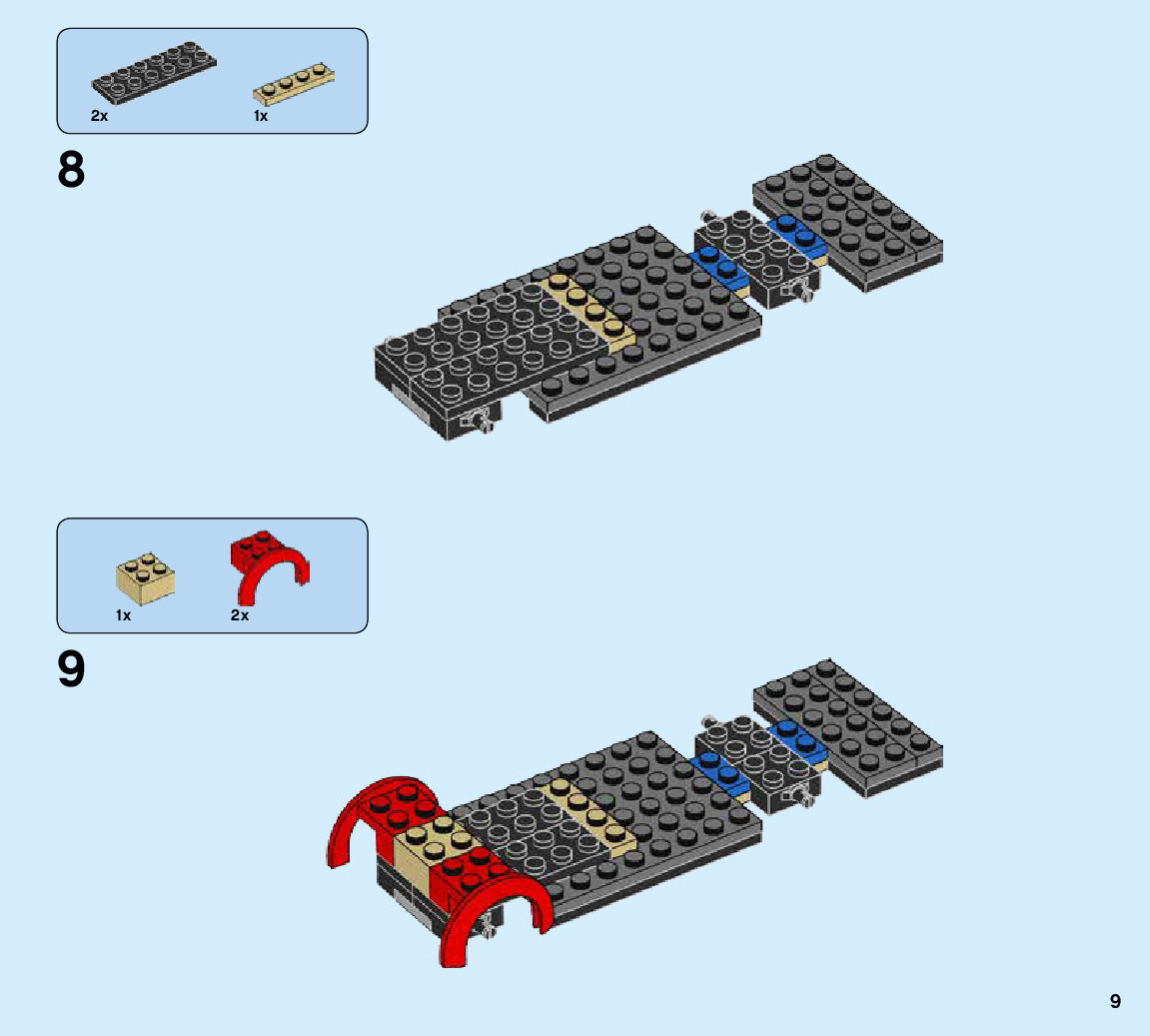 2x
1x

8

1x
2x

9

9