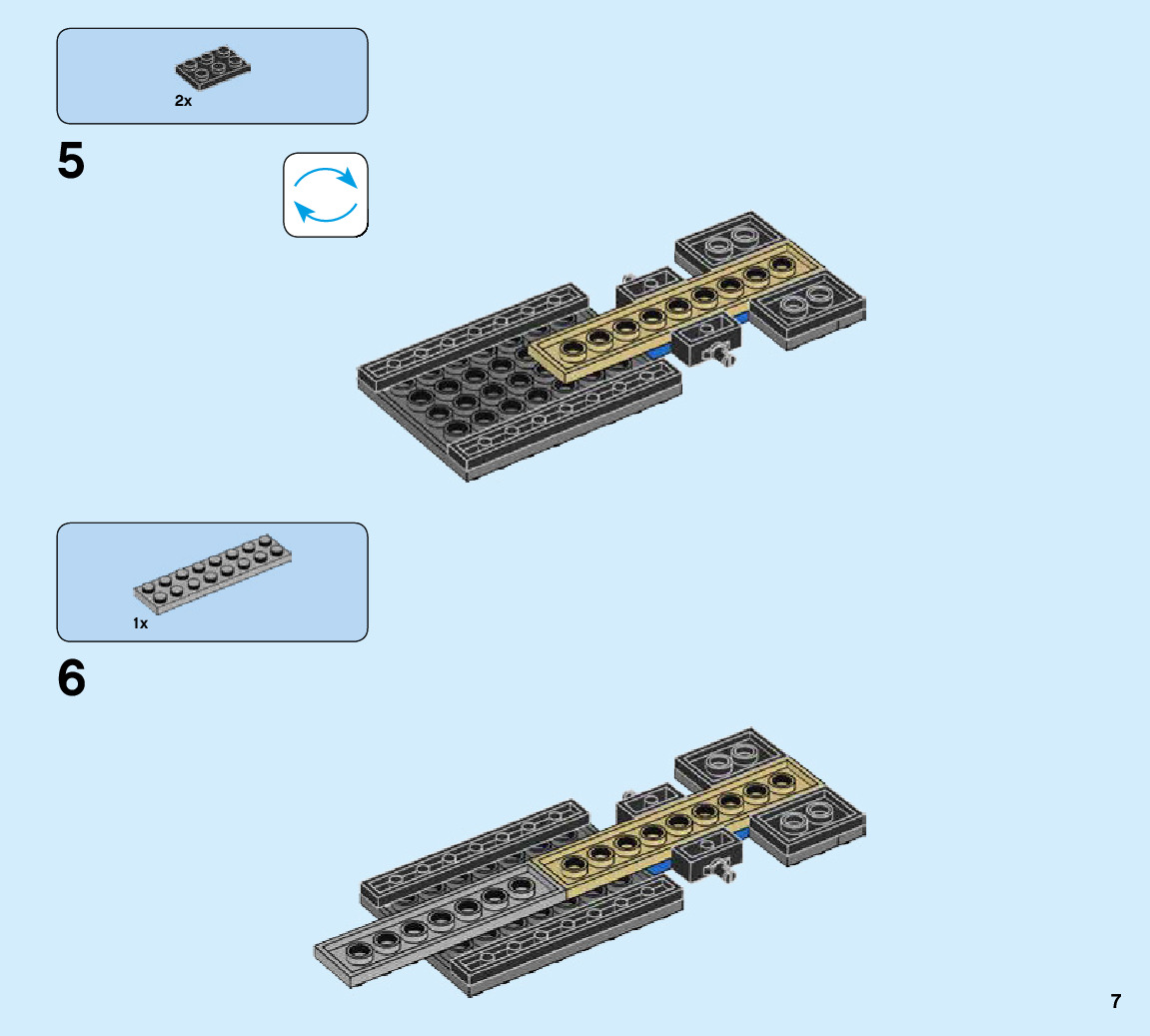 2x

5

1x

6

7